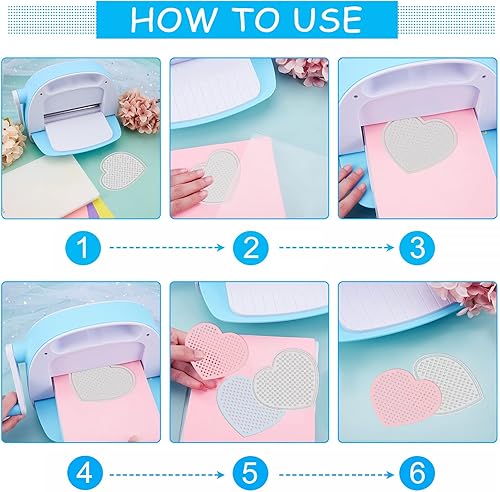 HOW TO USE

1

2

3

4

5

6