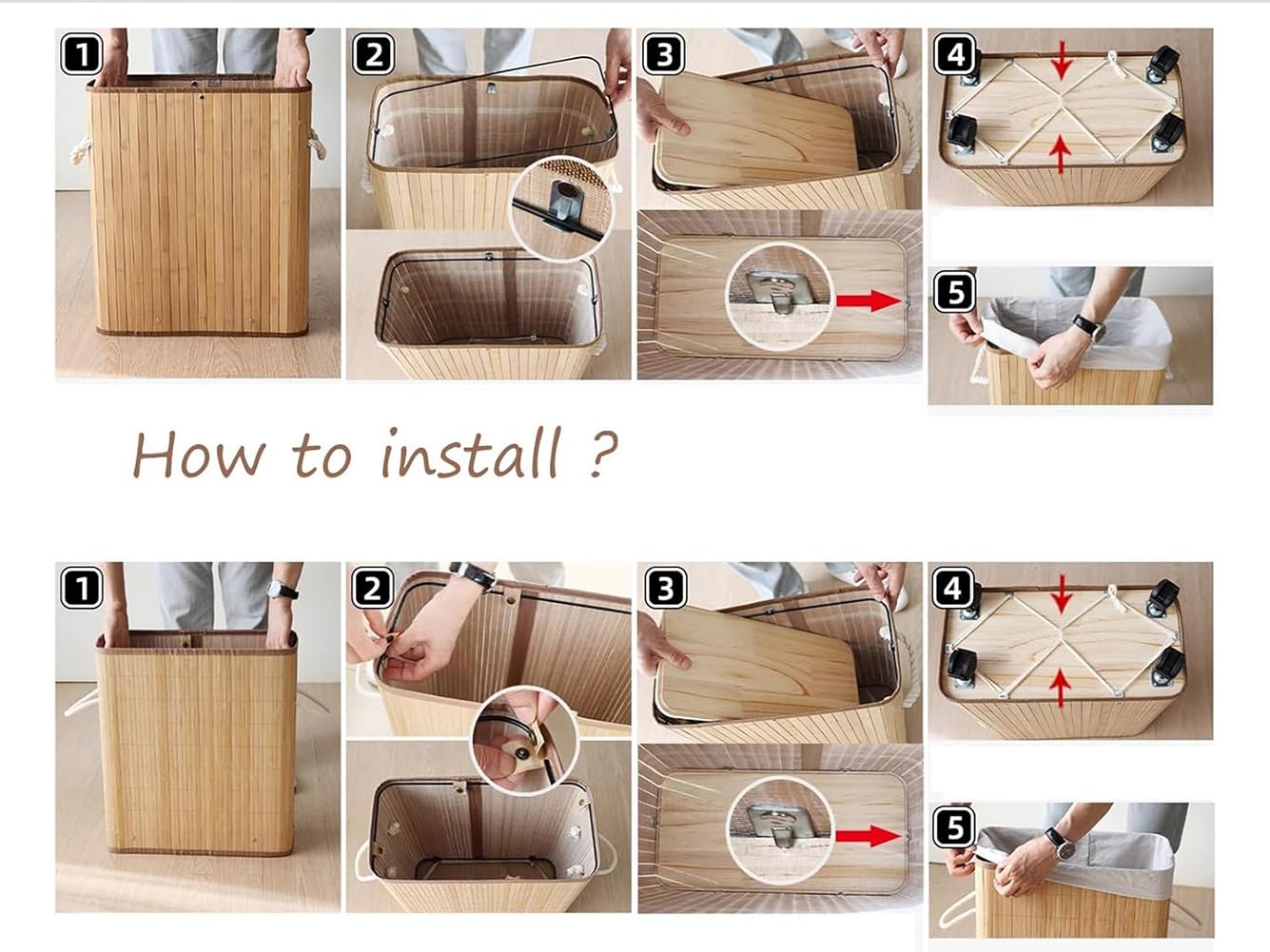 1
2
3
4
5

How to install ?

1
2
3
4
5