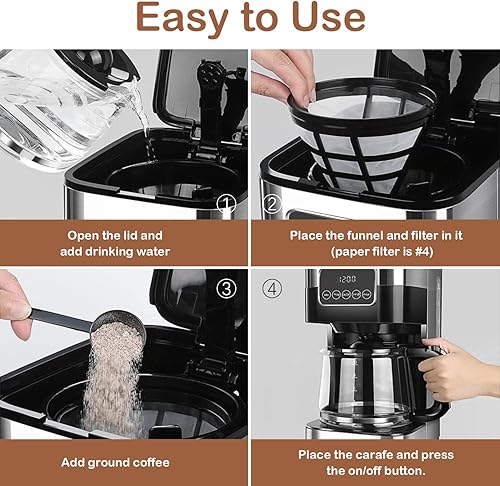 Easy to Use

①

Open the lid and add drinking water

②

Place the funnel and filter in it (paper filter is #4)

③

Add ground coffee

④

12:00

Place the carafe and press the on/off button.