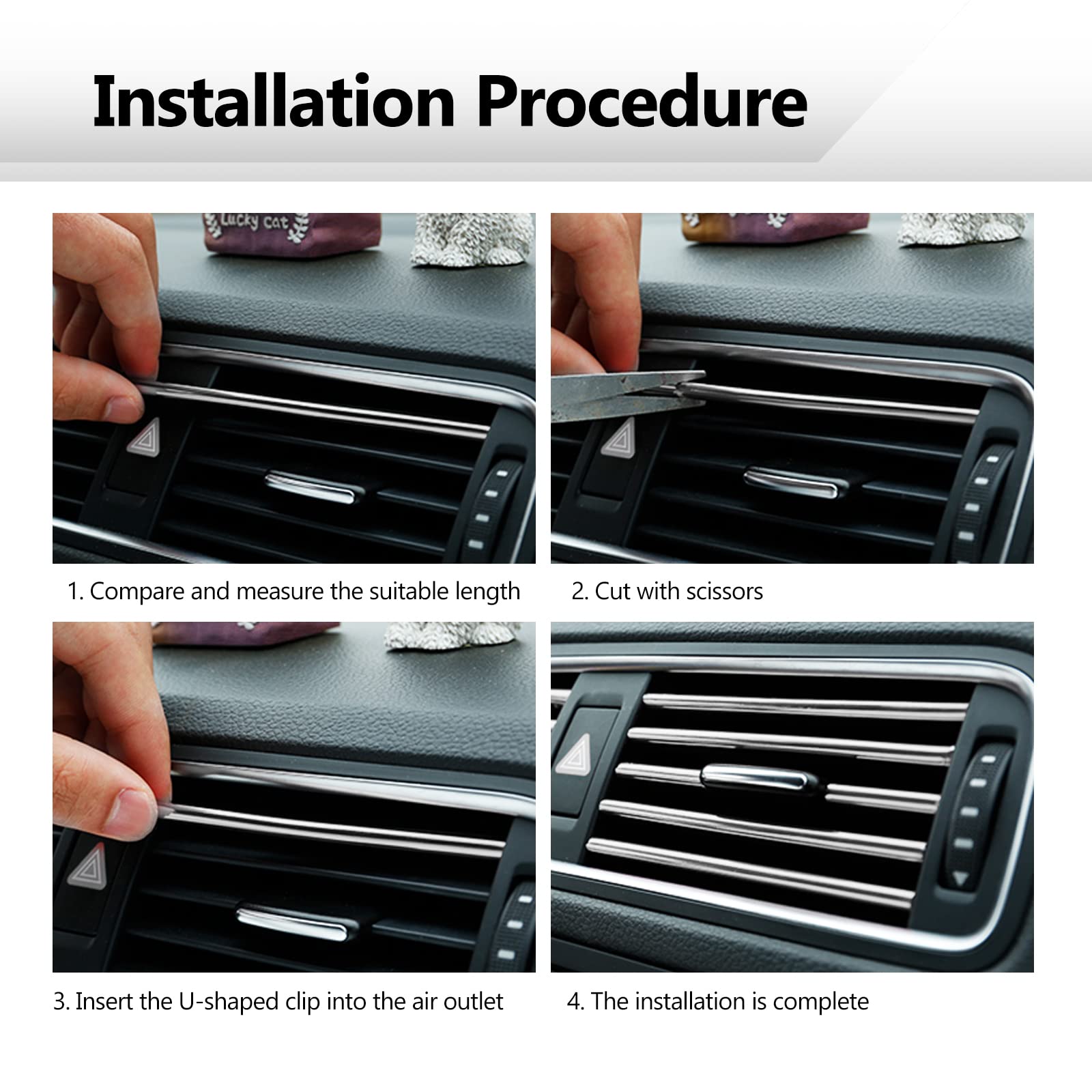 Installation Procedure

Lucky cat

1. Compare and measure the suitable length

2. Cut with scissors

3. Insert the U-shaped clip into the air outlet

4. The installation is complete