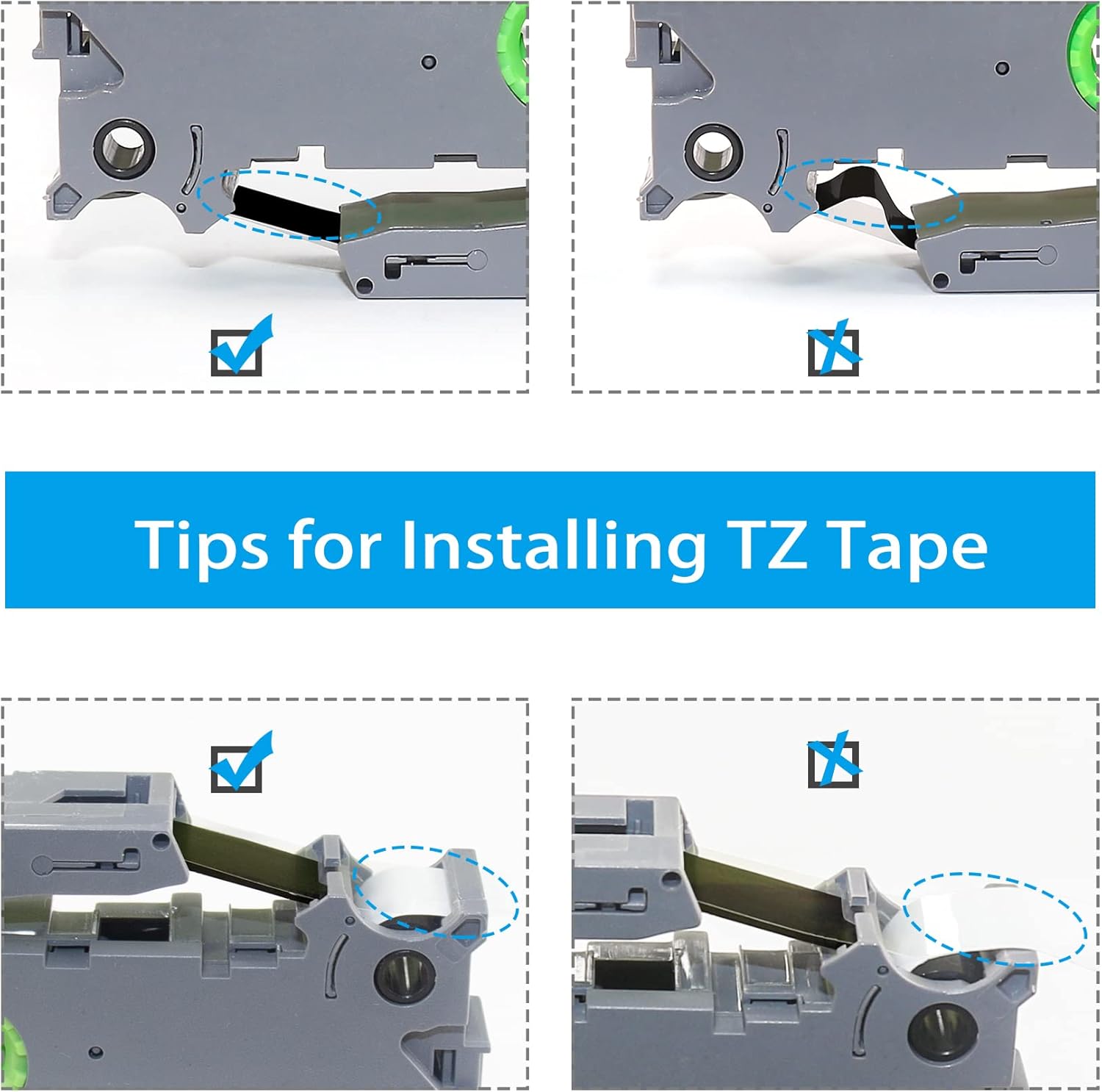 Tips for Installing TZ Tape