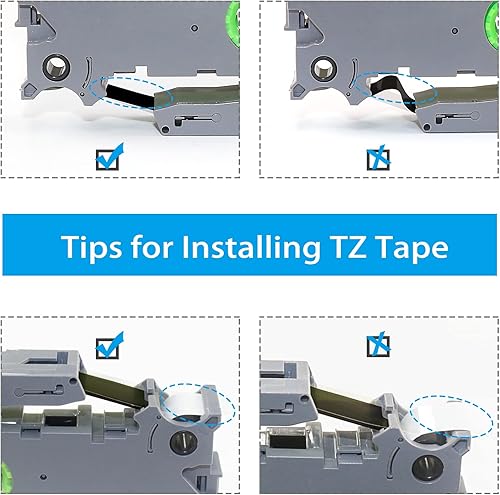 Tips for Installing TZ Tape