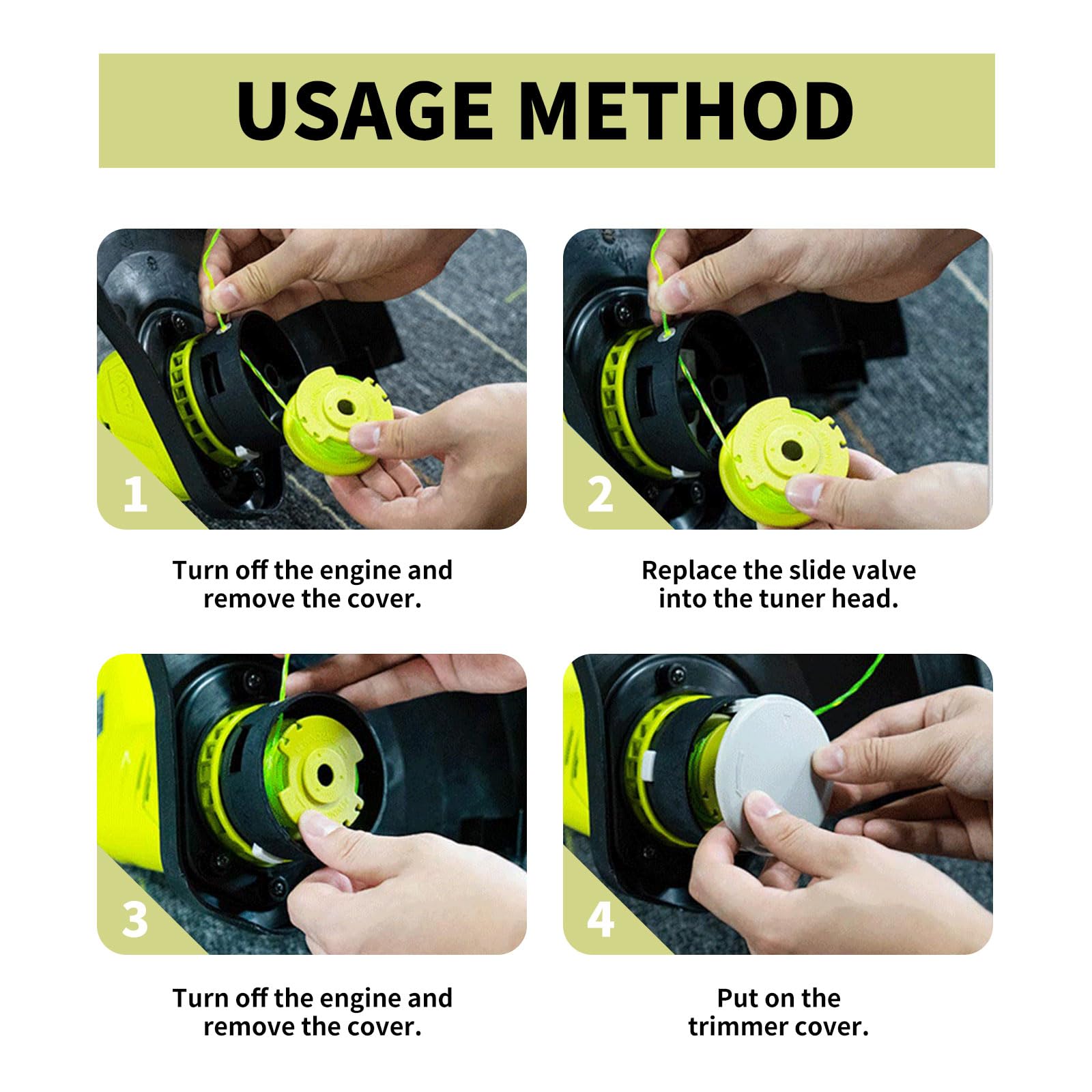 USAGE METHOD

1

Turn off the engine and remove the cover.

2

Replace the slide valve into the tuner head.

3

Turn off the engine and remove the cover.

4

Put on the trimmer cover.