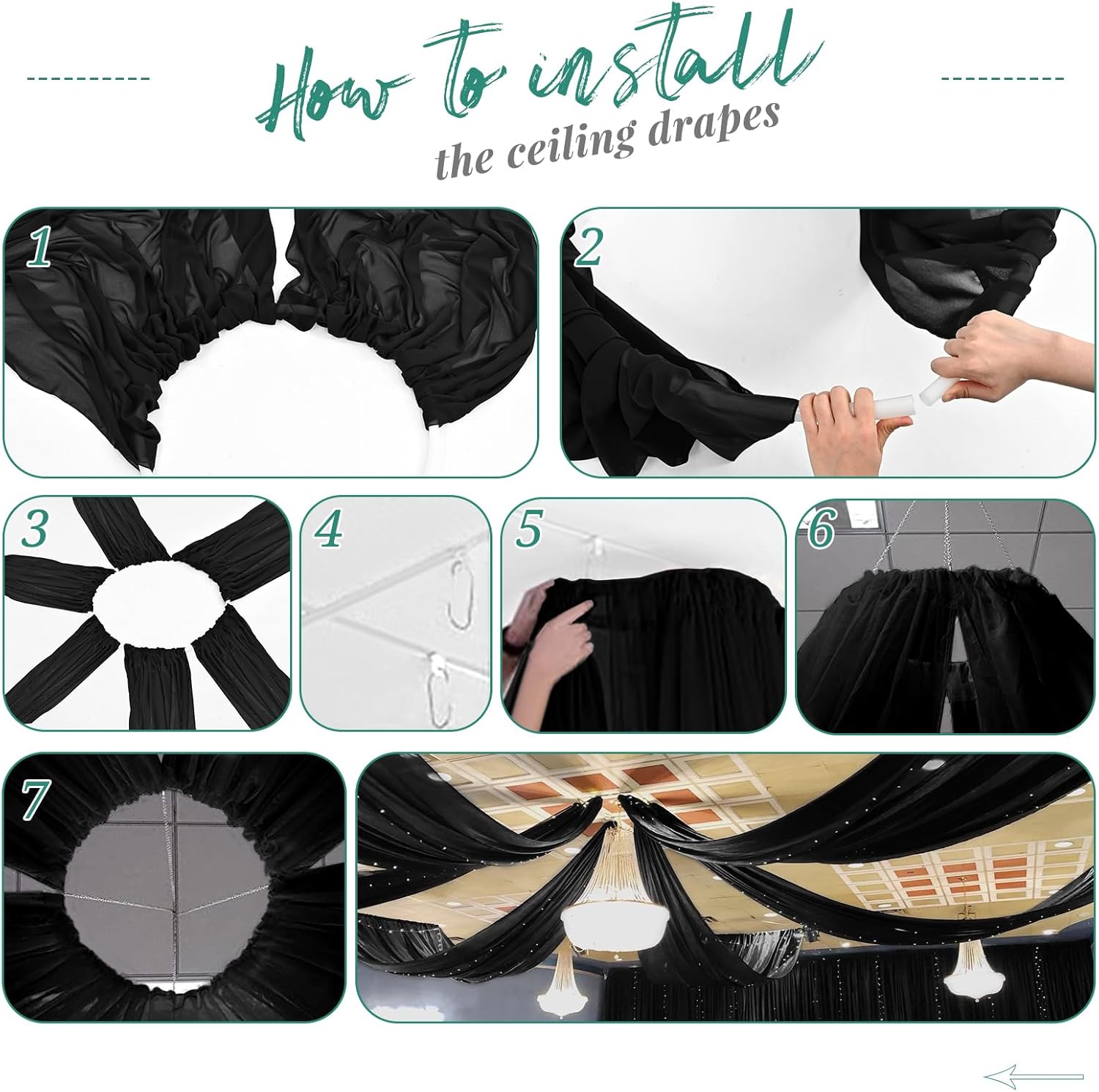 How to install
the ceiling drapes

1

2

3

4

5

6

7