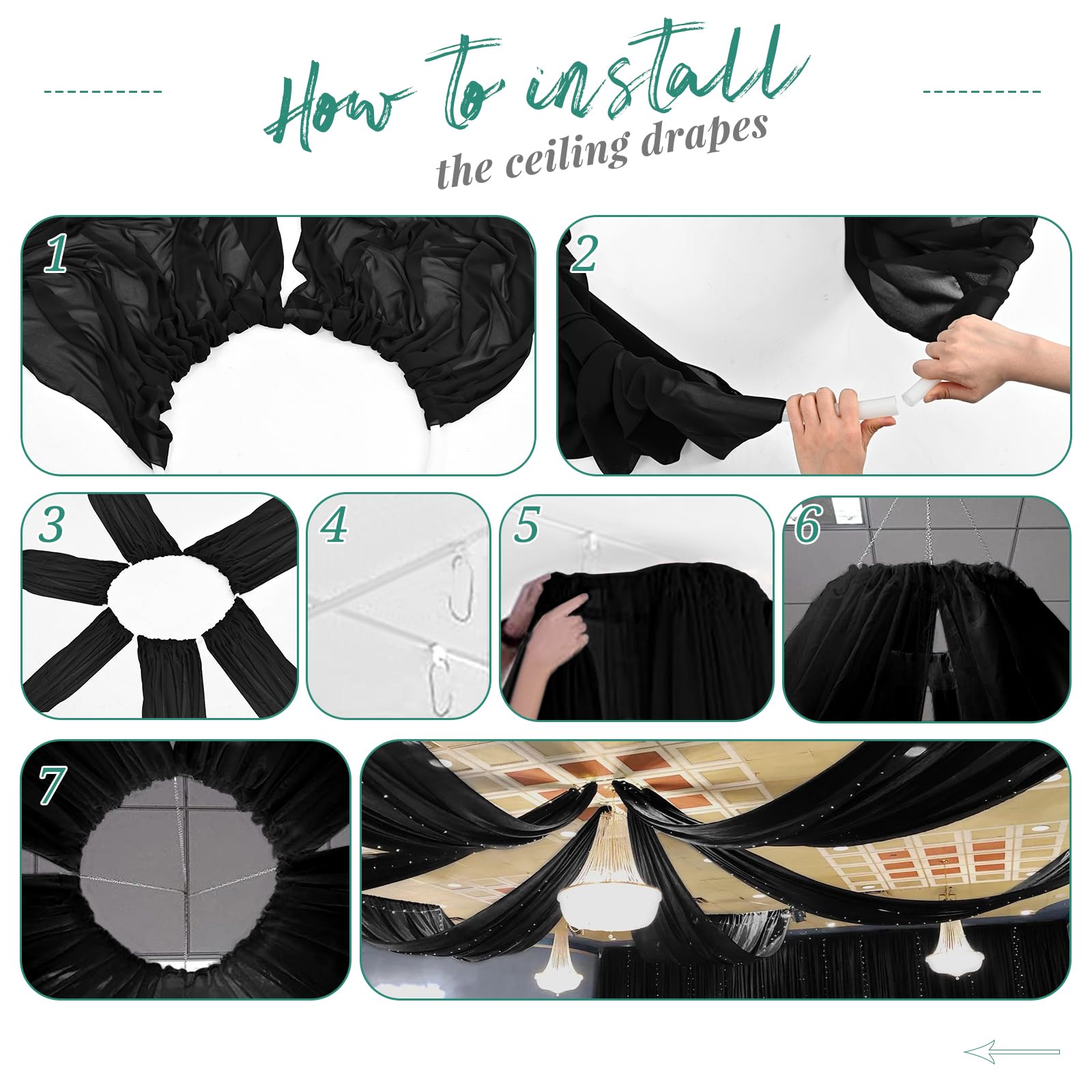 How to install
the ceiling drapes

1

2

3

4

5

6

7