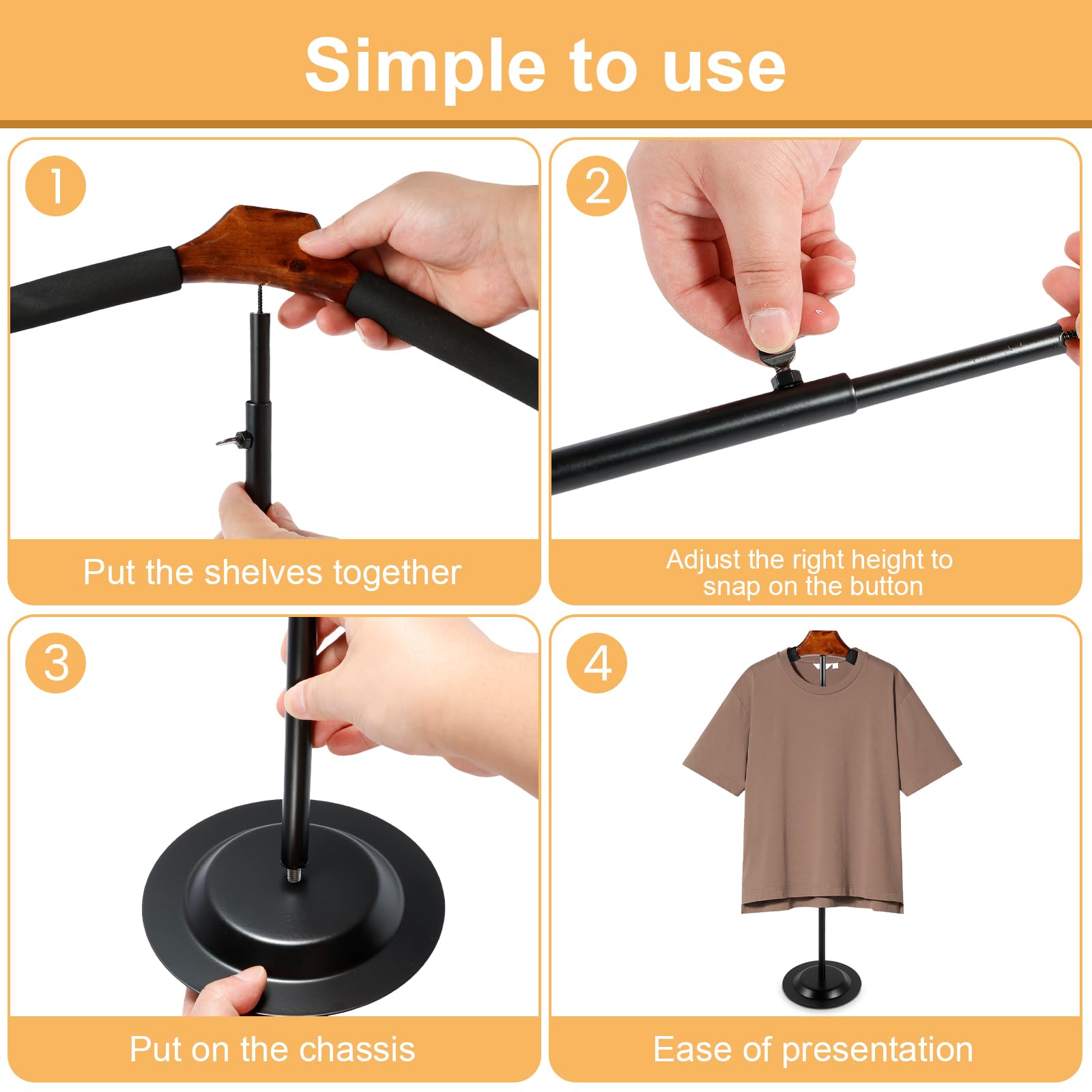 Simple to use

1

Put the shelves together

2

Adjust the right height to snap on the button

3

Put on the chassis

4

Ease of presentation