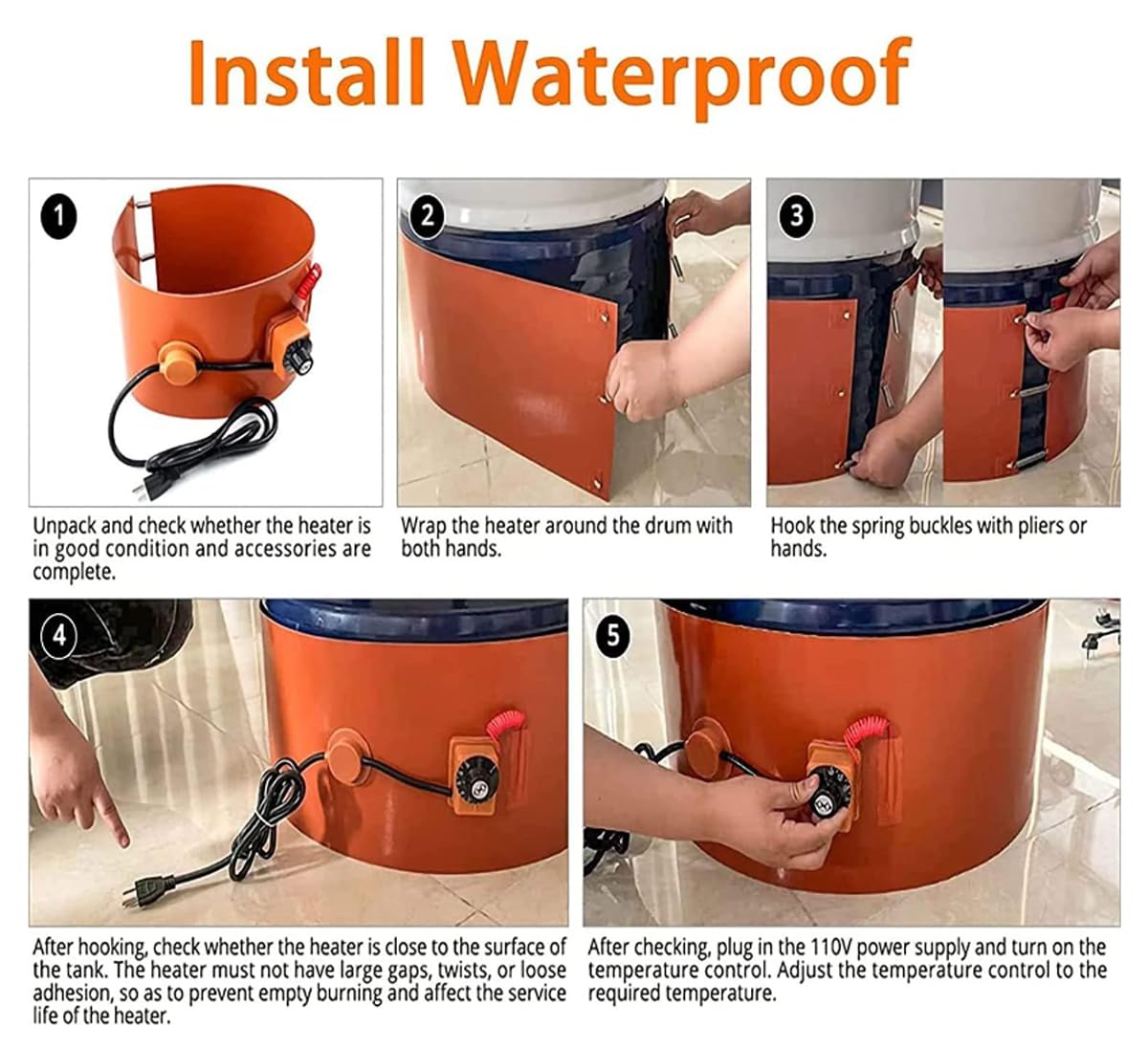 Install Waterproof

1

Unpack and check whether the heater is in good condition and accessories are complete.

2

Wrap the heater around the drum with both hands.

3

Hook the spring buckles with pliers or hands.

4

After hooking, check whether the heater is close to the surface of the tank. The heater must not have large gaps, twists, or loose adhesion, so as to prevent empty burning and affect the service life of the heater.

5

After checking, plug in the 110V power supply and turn on the temperature control. Adjust the temperature control to the required temperature.