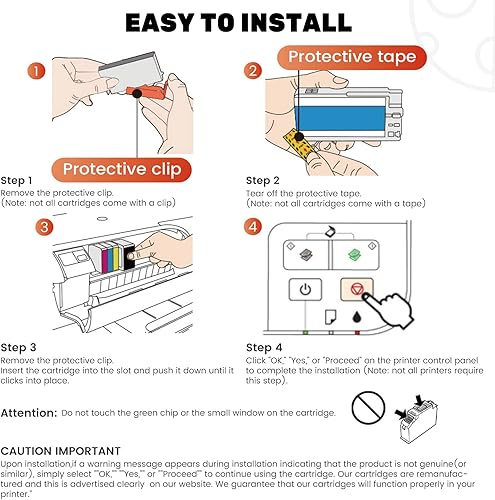 EASY TO INSTALL

1

Protective clip

Step 1
Remove the protective clip.
(Note: not all cartridges come with a clip)

2

Protective tape

Step 2
Tear off the protective tape.
(Note: not all cartridges come with a tape)

3

Step 3
Remove the protective clip.
Insert the cartridge into the slot and push it down until it clicks into place.

4

Step 4
Click "OK," "Yes," or "Proceed" on the printer control panel to complete the installation (Note: not all printers require this step).

Attention: Do not touch the green chip or the small window on the cartridge.

CAUTION IMPORTANT
Upon installation,if a warning message appears during installation indicating that the product is not genuine(or similar), simply select ""OK,"" ""Yes,"" or ""Proceed"" to continue using the cartridge. Our cartridges are remanufactured and this is advertised clearly on our website. We guarantee that our cartridges will function properly in your printer."