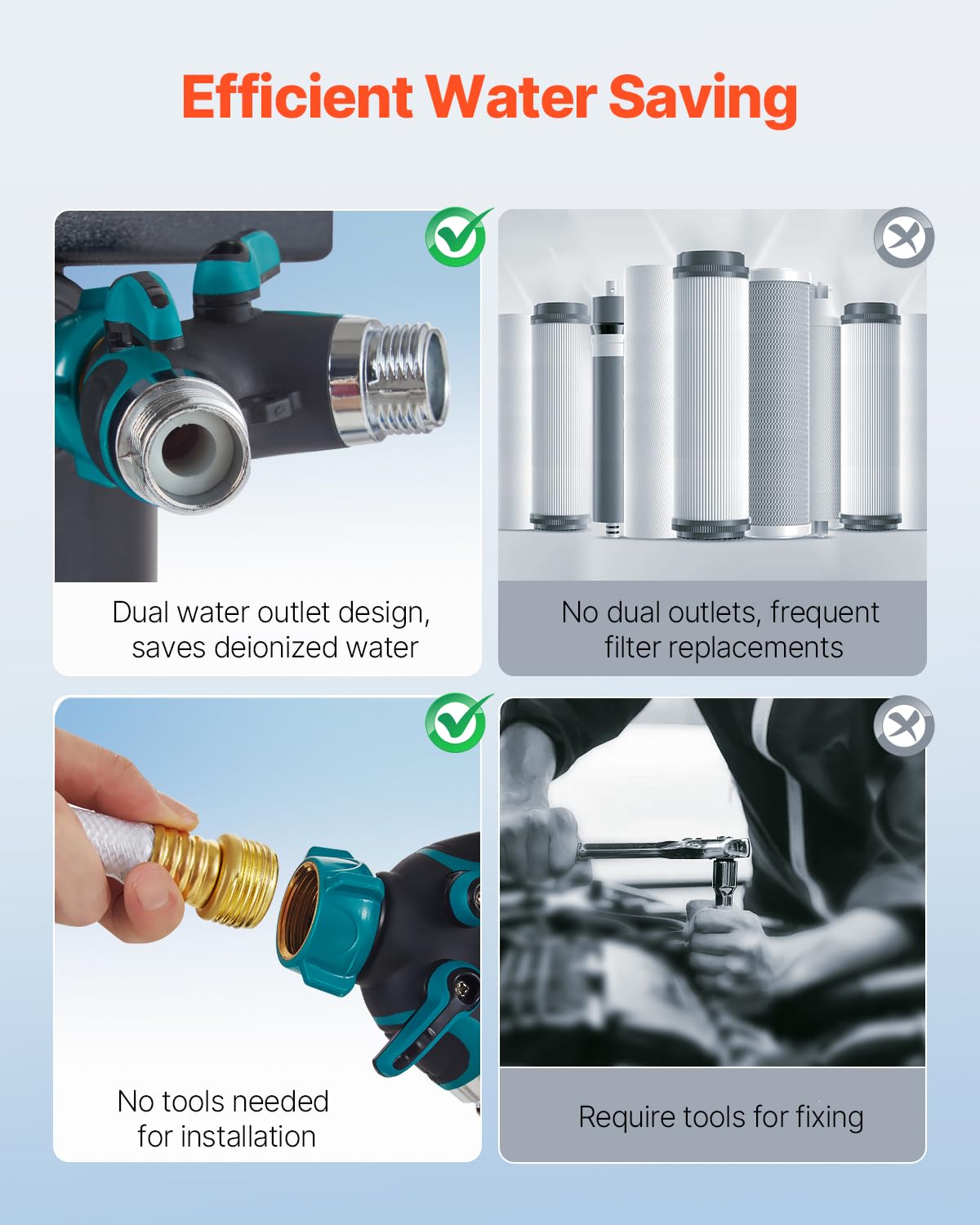 Efficient Water Saving

Dual water outlet design, saves deionized water

No dual outlets, frequent filter replacements

No tools needed for installation

Require tools for fixing