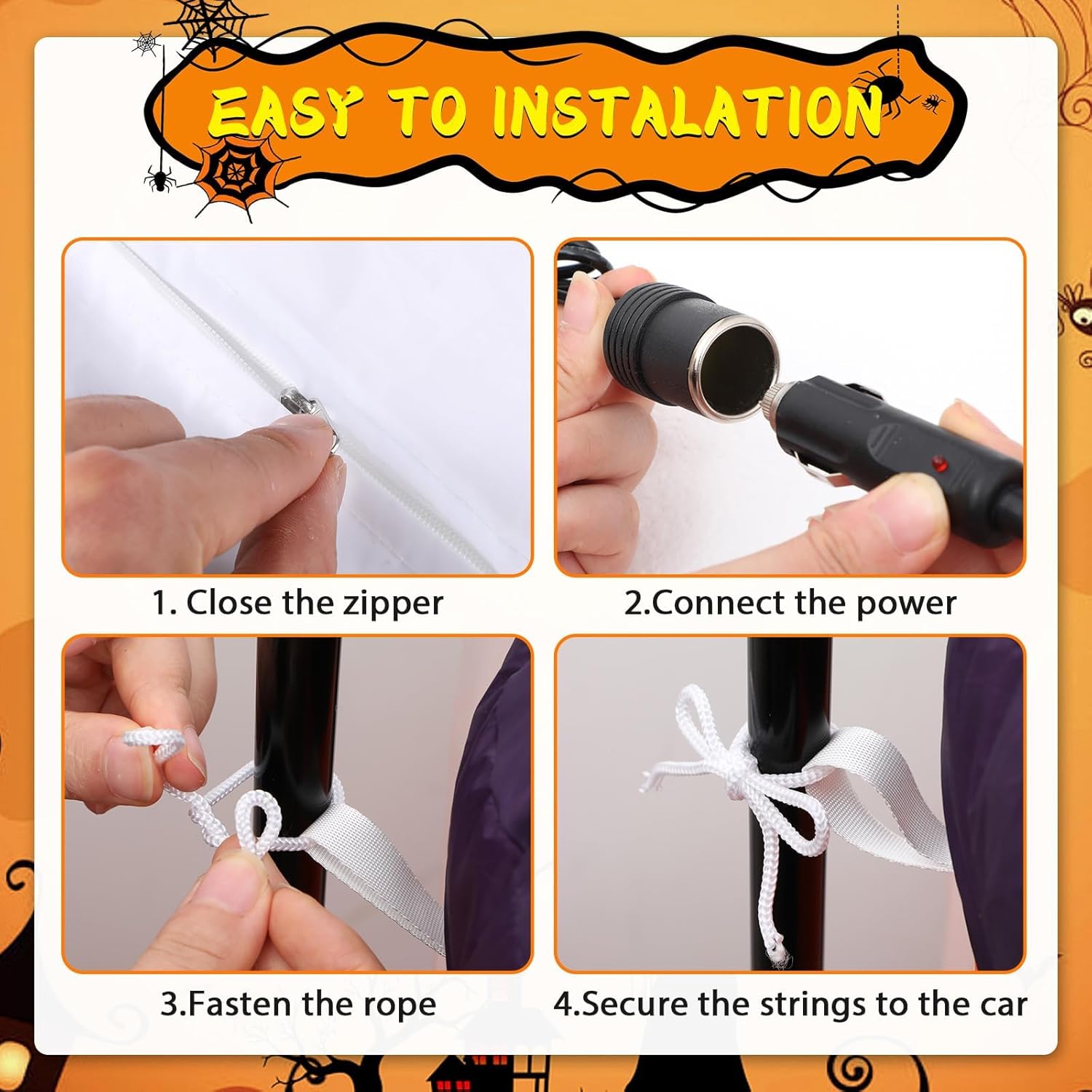 EASY TO INSTALATION

1. Close the zipper

2.Connect the power

3.Fasten the rope

4.Secure the strings to the car