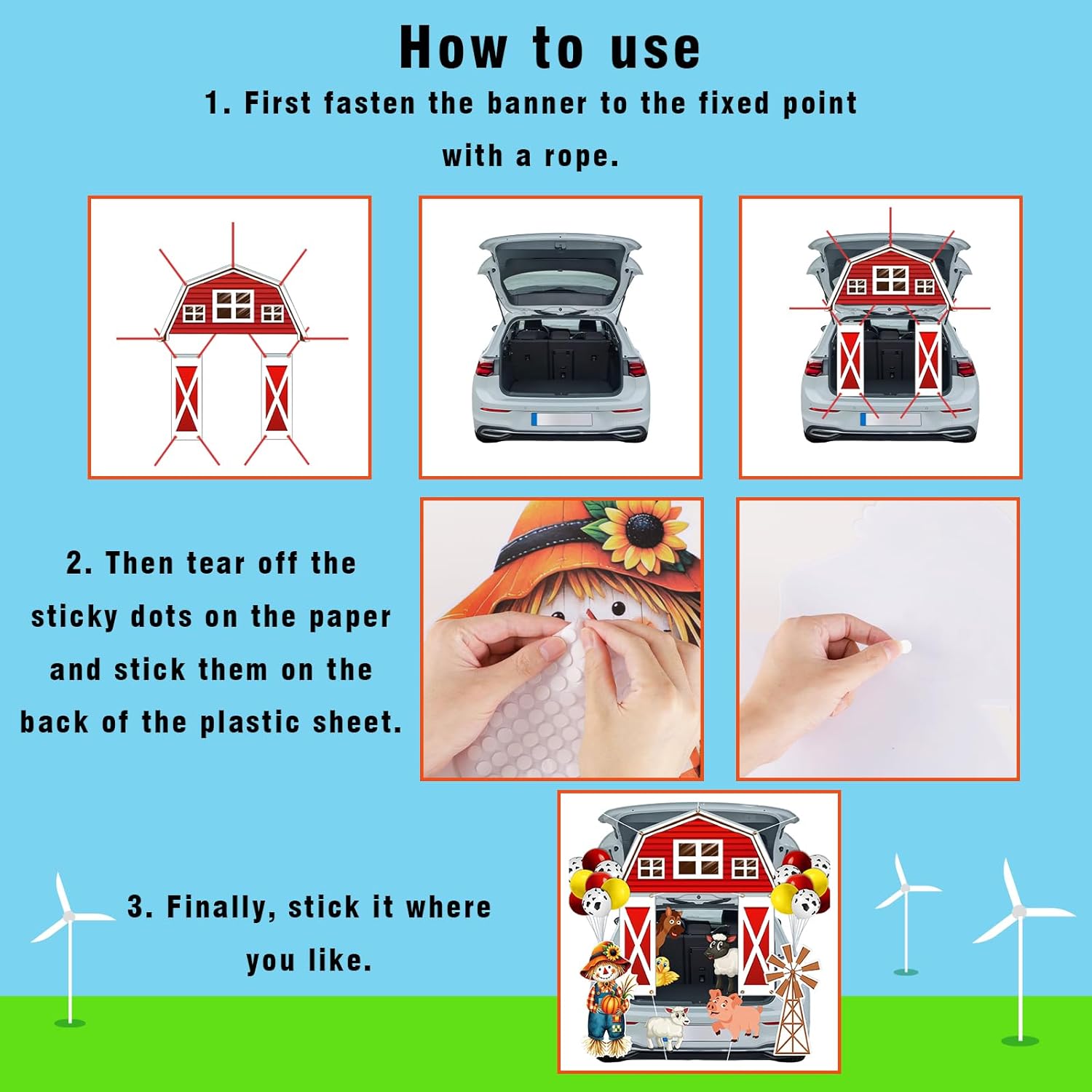 How to use

1. First fasten the banner to the fixed point with a rope.

2. Then tear off the sticky dots on the paper and stick them on the back of the plastic sheet.

3. Finally, stick it where you like.