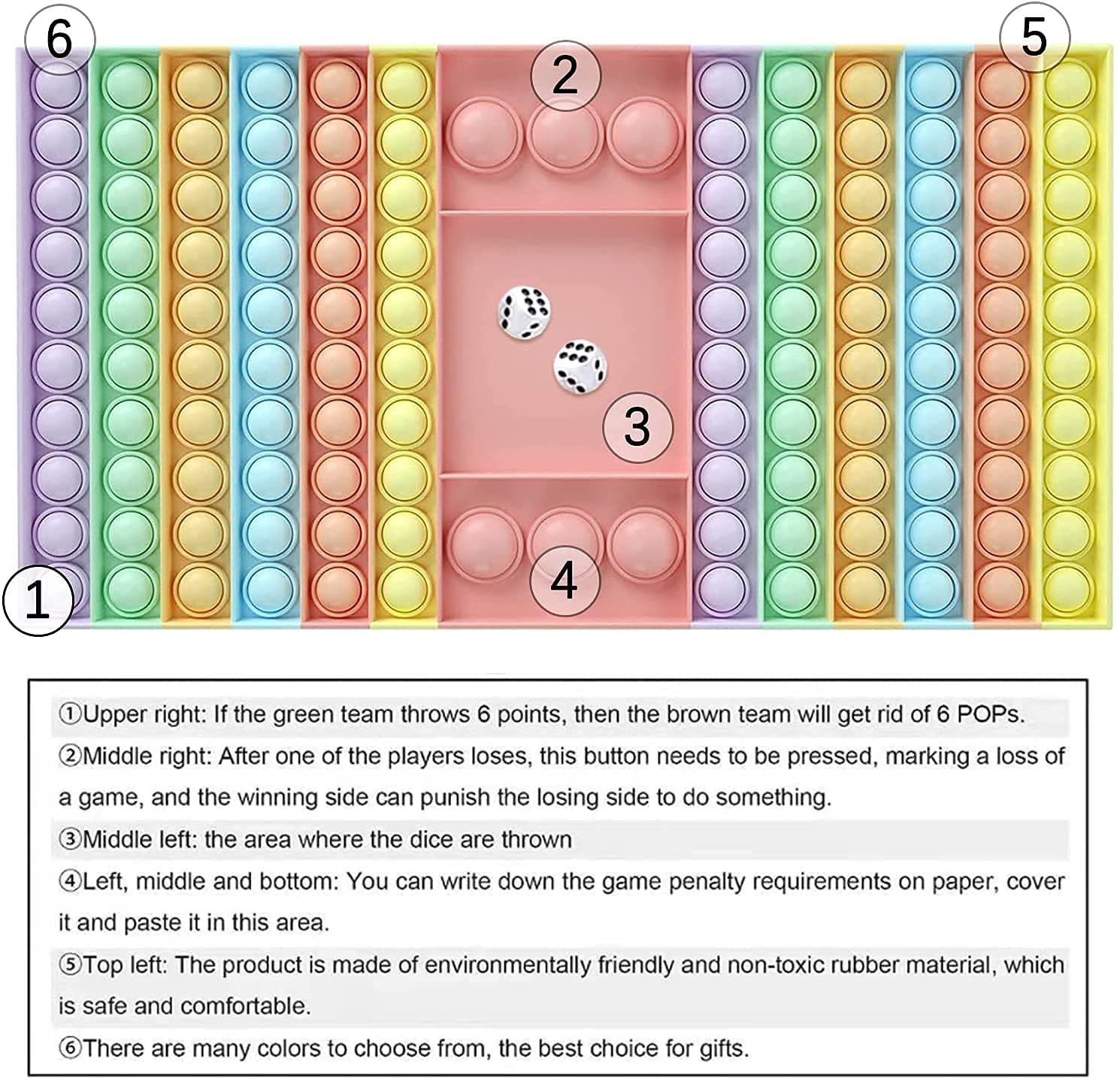 6

5

2

3

4

1

①Upper right: If the green team throws 6 points, then the brown team will get rid of 6 POPs.

②Middle right: After one of the players loses, this button needs to be pressed, marking a loss of a game, and the winning side can punish the losing side to do something.

③Middle left: the area where the dice are thrown

④Left, middle and bottom: You can write down the game penalty requirements on paper, cover it and paste it in this area.

⑤Top left: The product is made of environmentally friendly and non-toxic rubber material, which is safe and comfortable.

⑥There are many colors to choose from, the best choice for gifts.