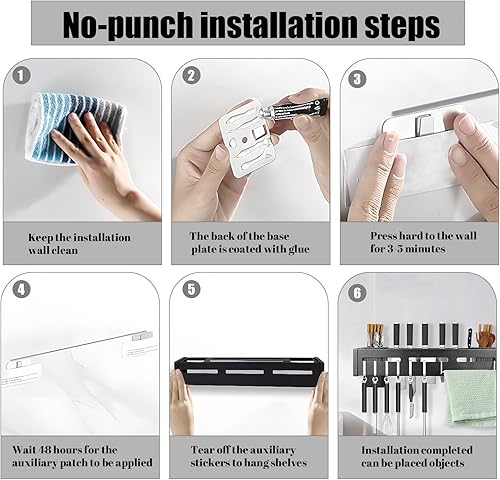 No-punch installation steps

1

Keep the installation wall clean

2

The back of the base plate is coated with glue

3

Press hard to the wall for 3-5 minutes

4

Wait 48 hours for the auxiliary patch to be applied

5

Tear off the auxiliary stickers to hang shelves

6

Installation completed can be placed objects