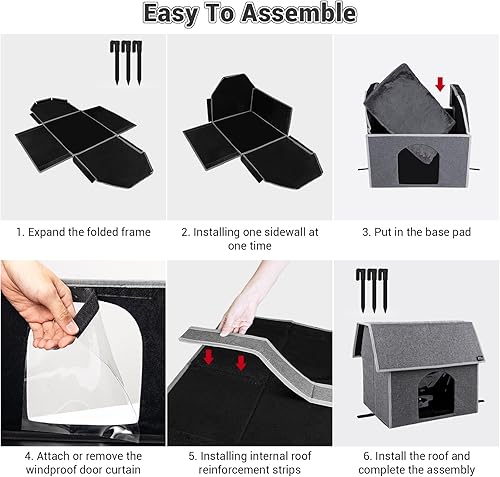 Easy To Assemble

1. Expand the folded frame

2. Installing one sidewall at one time

3. Put in the base pad

4. Attach or remove the windproof door curtain

5. Installing internal roof reinforcement strips

6. Install the roof and complete the assembly