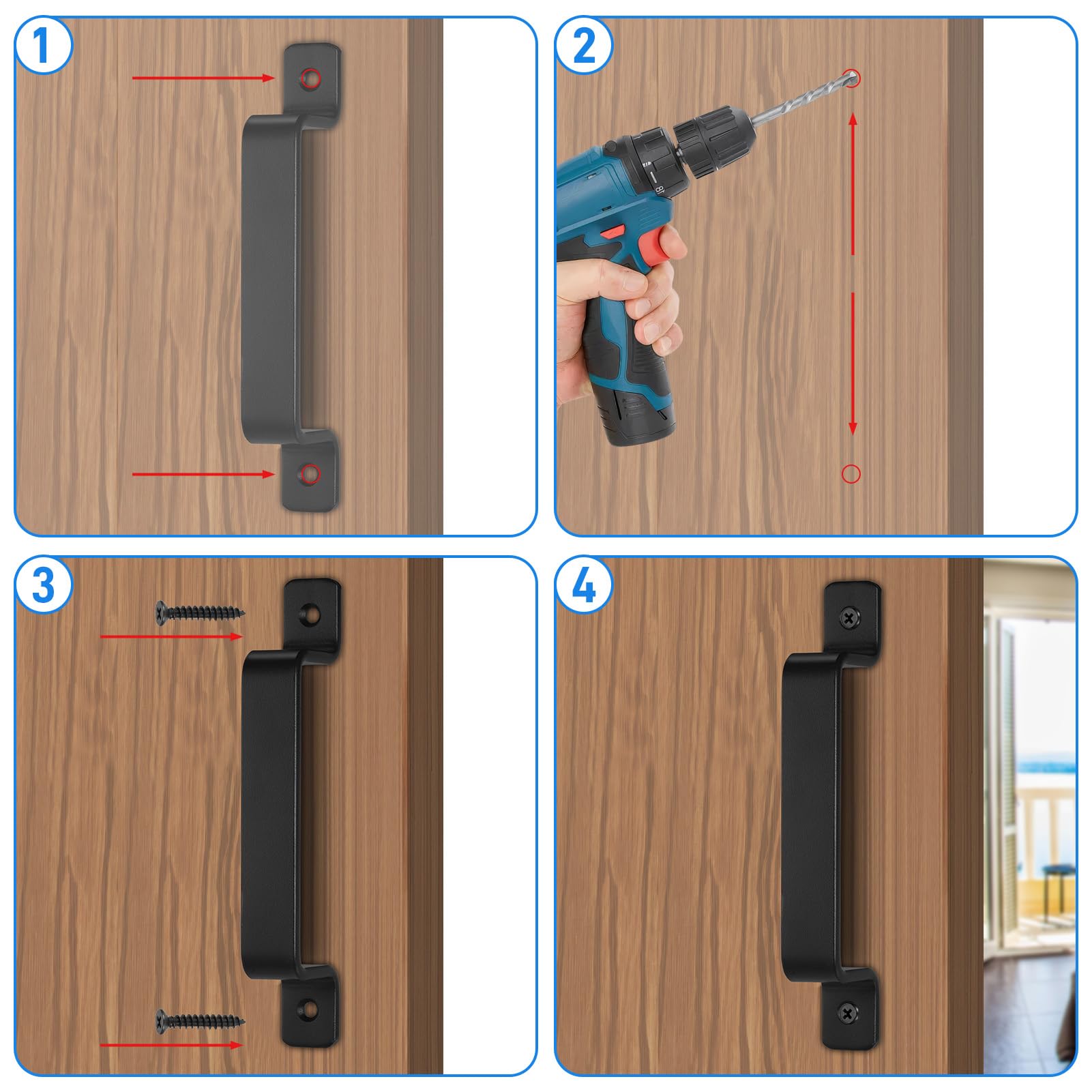 1

2

3

4