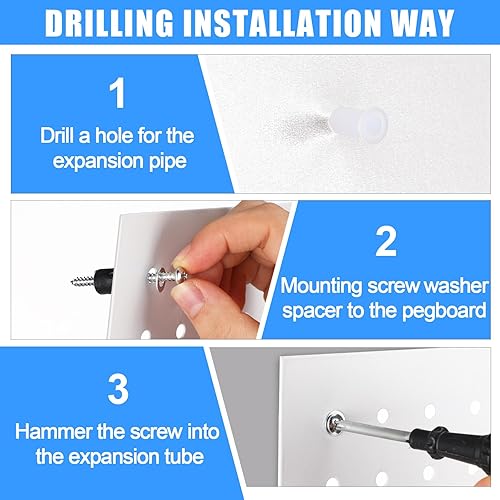 DRILLING INSTALLATION WAY

1

Drill a hole for the expansion pipe

2

Mounting screw washer spacer to the pegboard

3

Hammer the screw into the expansion tube