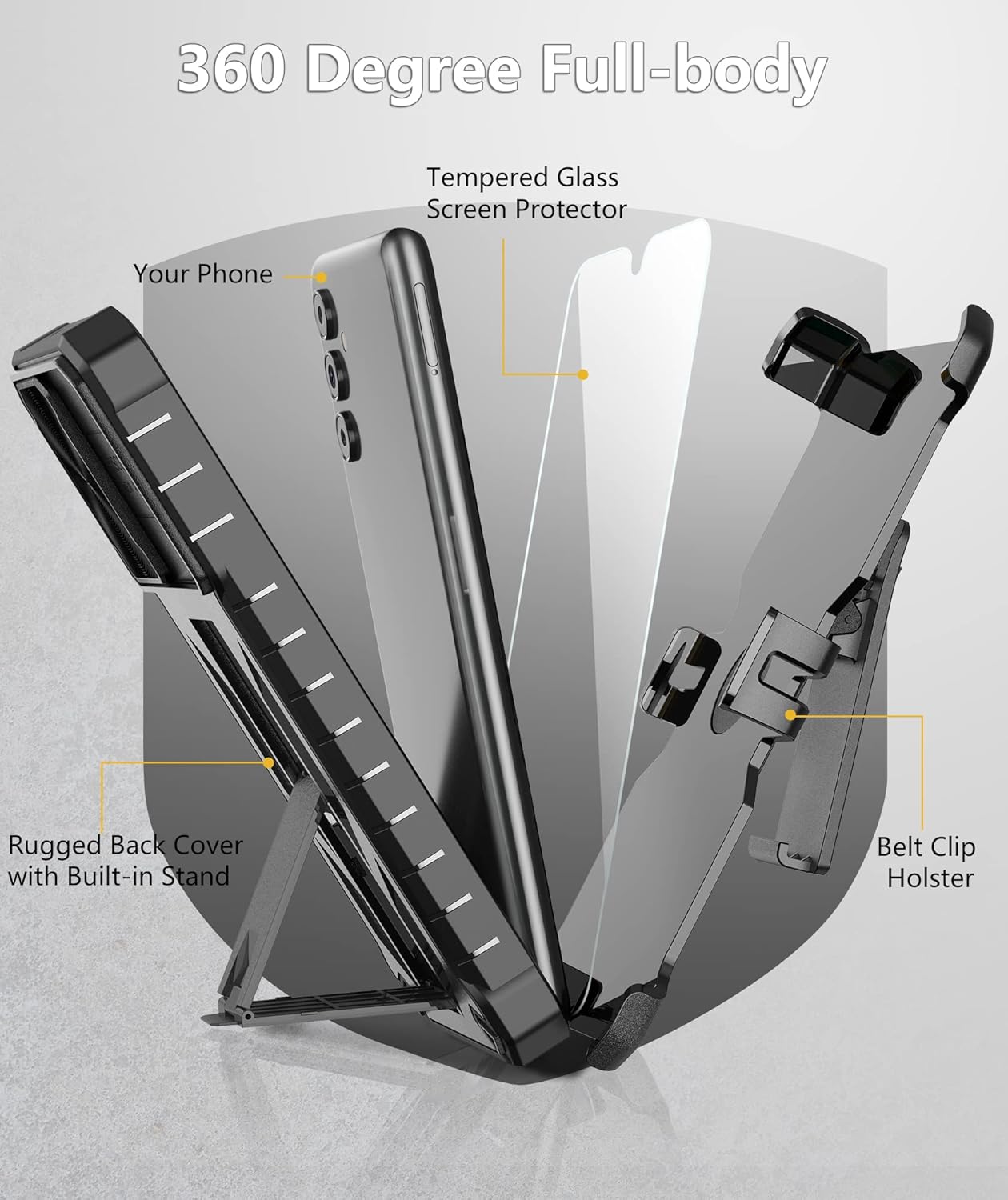 360 Degree Full-body

Tempered Glass Screen Protector

Your Phone

Rugged Back Cover with Built-in Stand

Belt Clip Holster