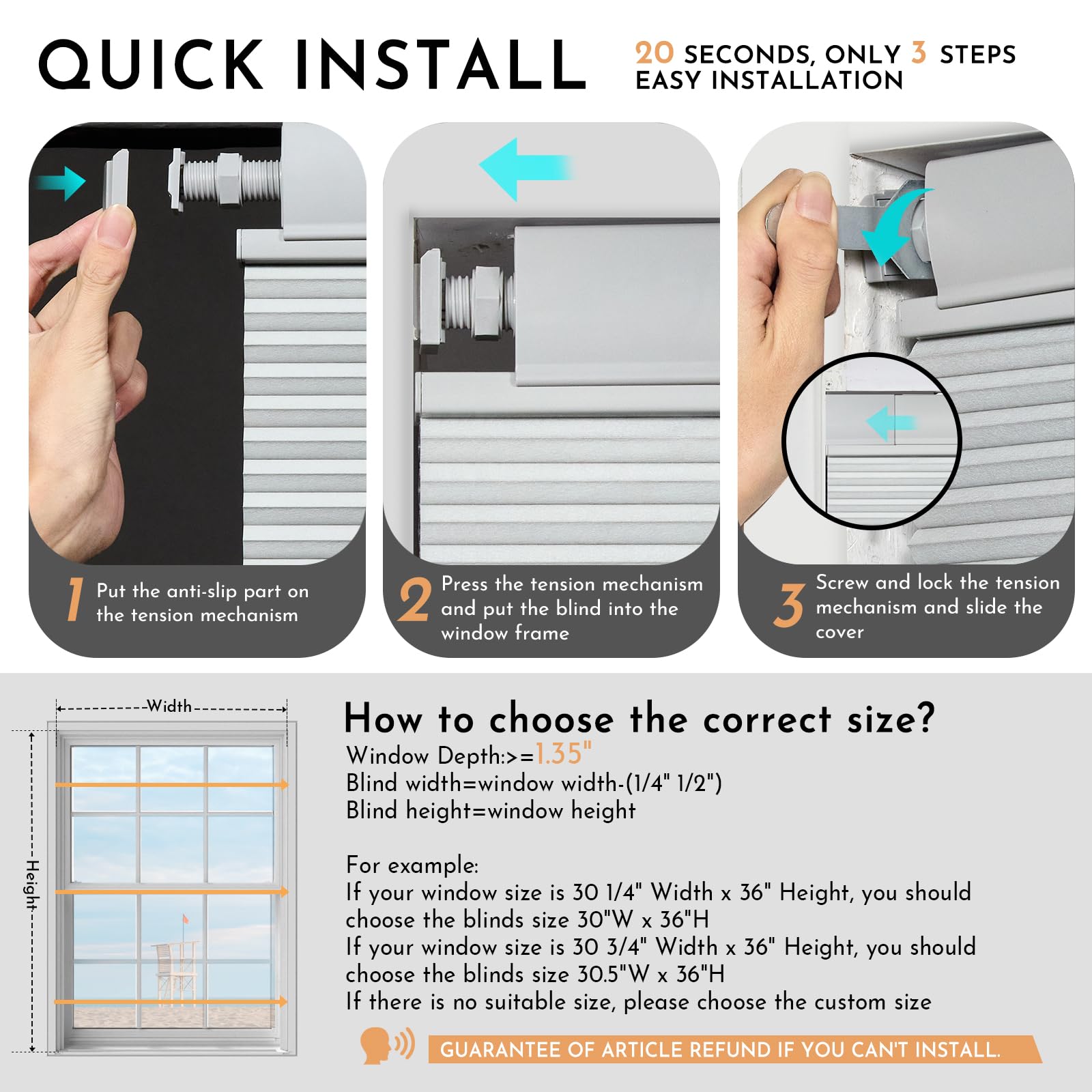 QUICK INSTALL

20 SECONDS, ONLY 3 STEPS
EASY INSTALLATION

1 Put the anti-slip part on the tension mechanism

2 Press the tension mechanism and put the blind into the window frame

3 Screw and lock the tension mechanism and slide the cover

Width

Height

How to choose the correct size?
Window Depth:>=1.35"
Blind width=window width-(1/4" 1/2")
Blind height=window height

For example:
If your window size is 30 1/4" Width x 36" Height, you should choose the blinds size 30"W x 36"H
If your window size is 30 3/4" Width x 36" Height, you should choose the blinds size 30.5"W x 36"H
If there is no suitable size, please choose the custom size

GUARANTEE OF ARTICLE REFUND IF YOU CAN'T INSTALL.