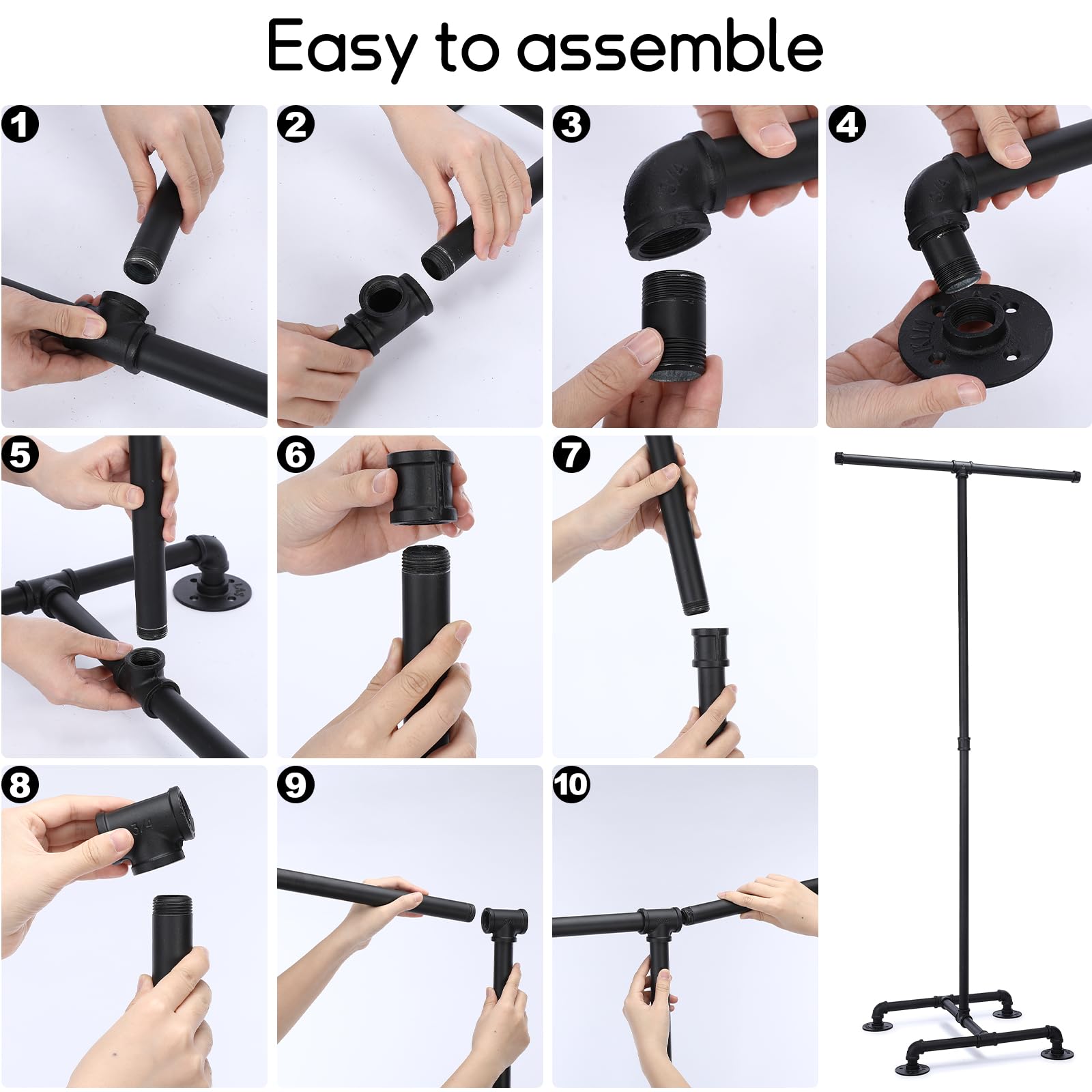 Easy to assemble

1

2

3

4

5

6

7

8

9

10