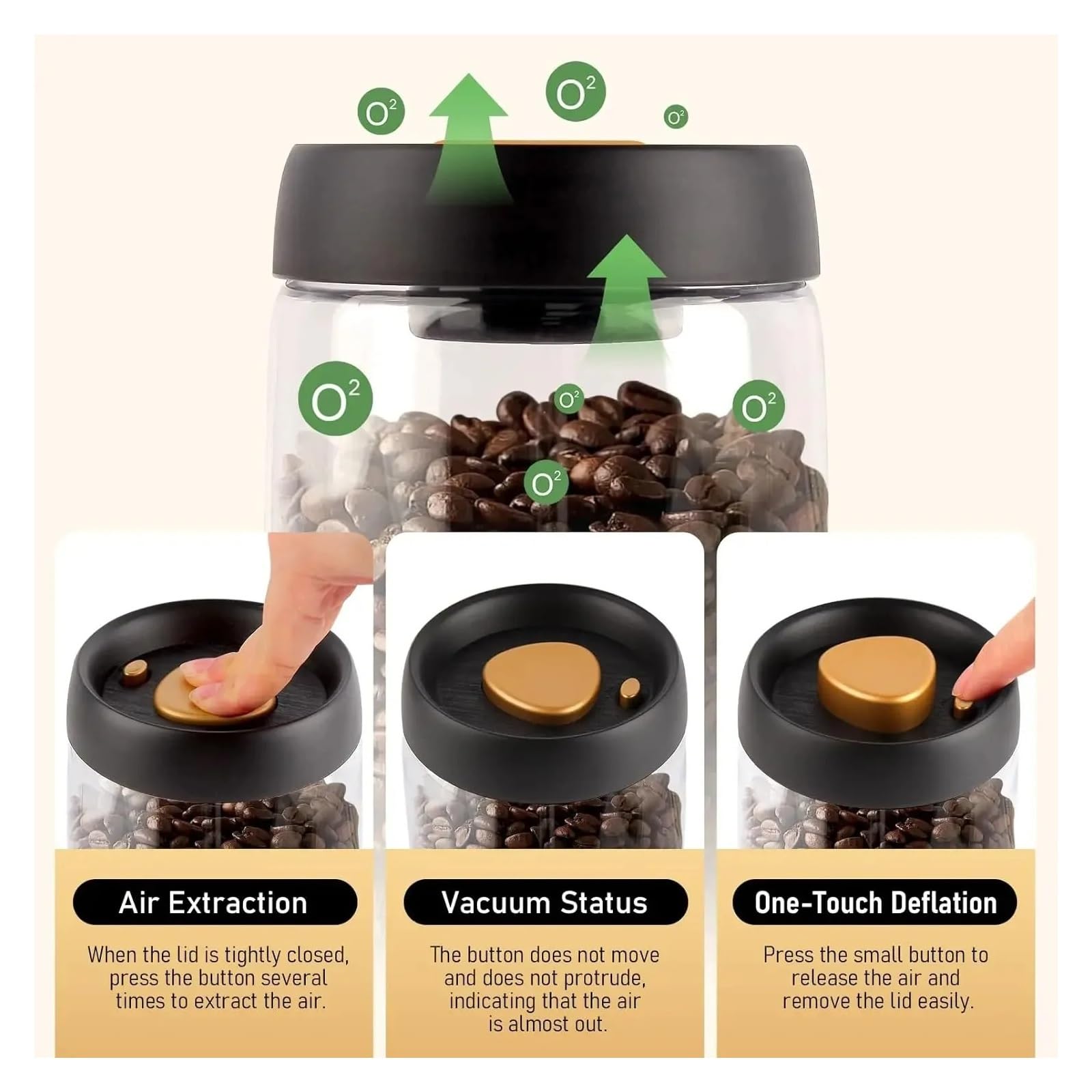 $O^2$ $O^2$ $O^2$

$O^2$ $O^2$ $O^2$ $O^2$

Air Extraction

When the lid is tightly closed, press the button several times to extract the air.

Vacuum Status

The button does not move and does not protrude, indicating that the air is almost out.

One-Touch Deflation

Press the small button to release the air and remove the lid easily.