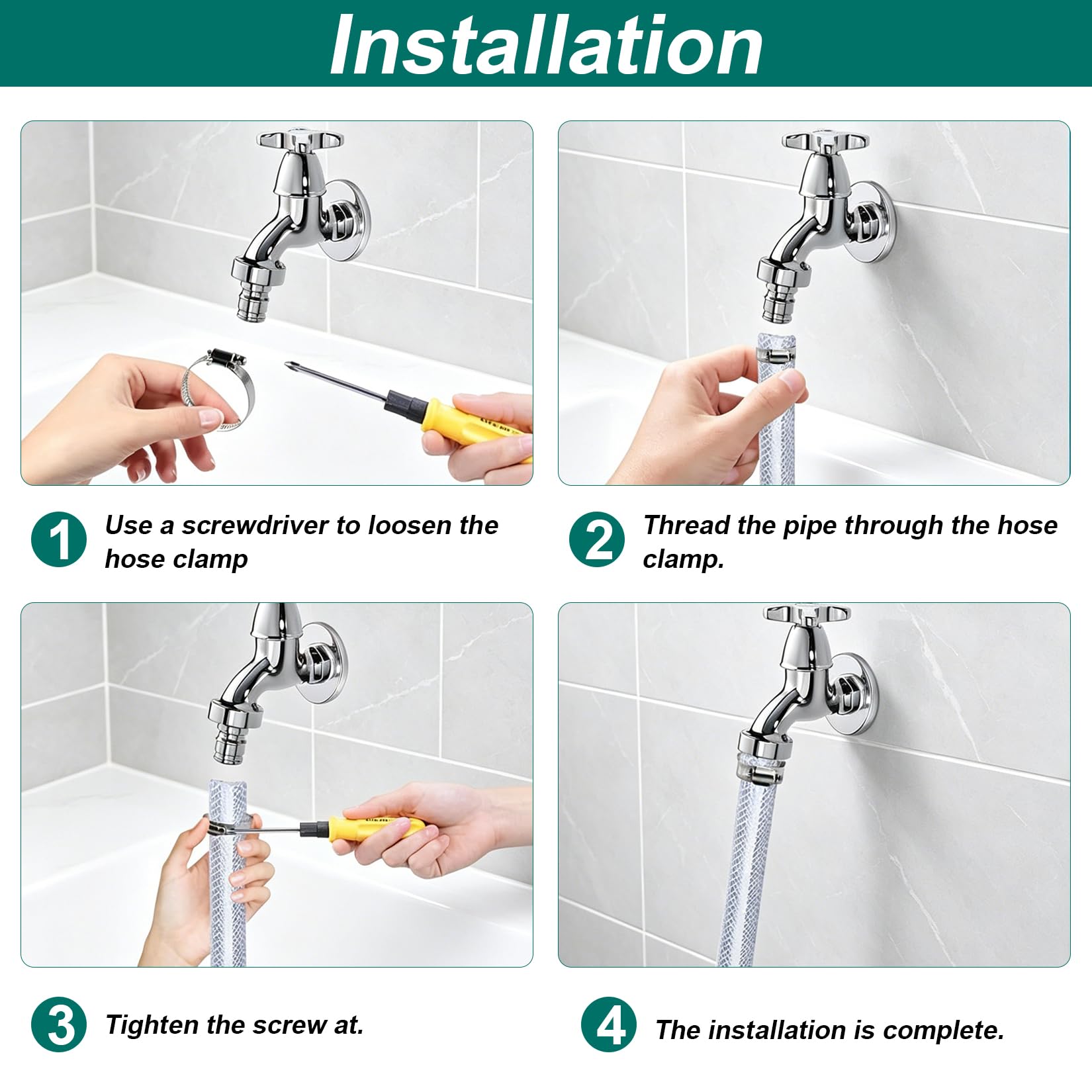 Installation

1 Use a screwdriver to loosen the hose clamp

2 Thread the pipe through the hose clamp.

3 Tighten the screw at.

4 The installation is complete.