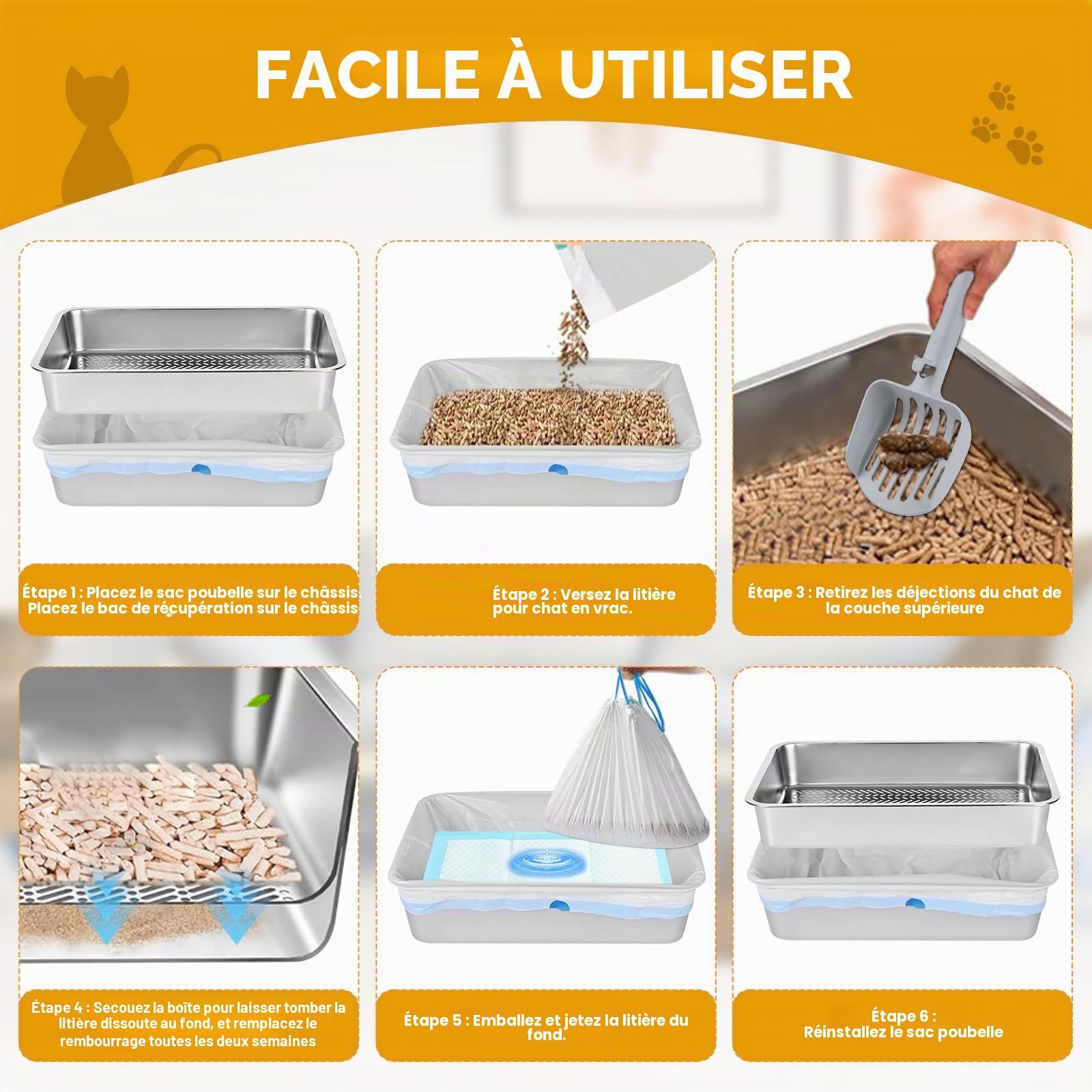 FACILE À UTILISER

Étape 1 : Placez le sac poubelle sur le châssis. Placez le bac de récupération sur le châssis

Étape 2 : Versez la litière pour chat en vrac.

Étape 3 : Retirez les déjections du chat de la couche supérieure

Étape 4 : Secouez la boîte pour laisser tomber la litière dissoute au fond, et remplacez le rembourrage toutes les deux semaines

Étape 5 : Emballez et jetez la litière du fond.

Étape 6 : Réinstallez le sac poubelle