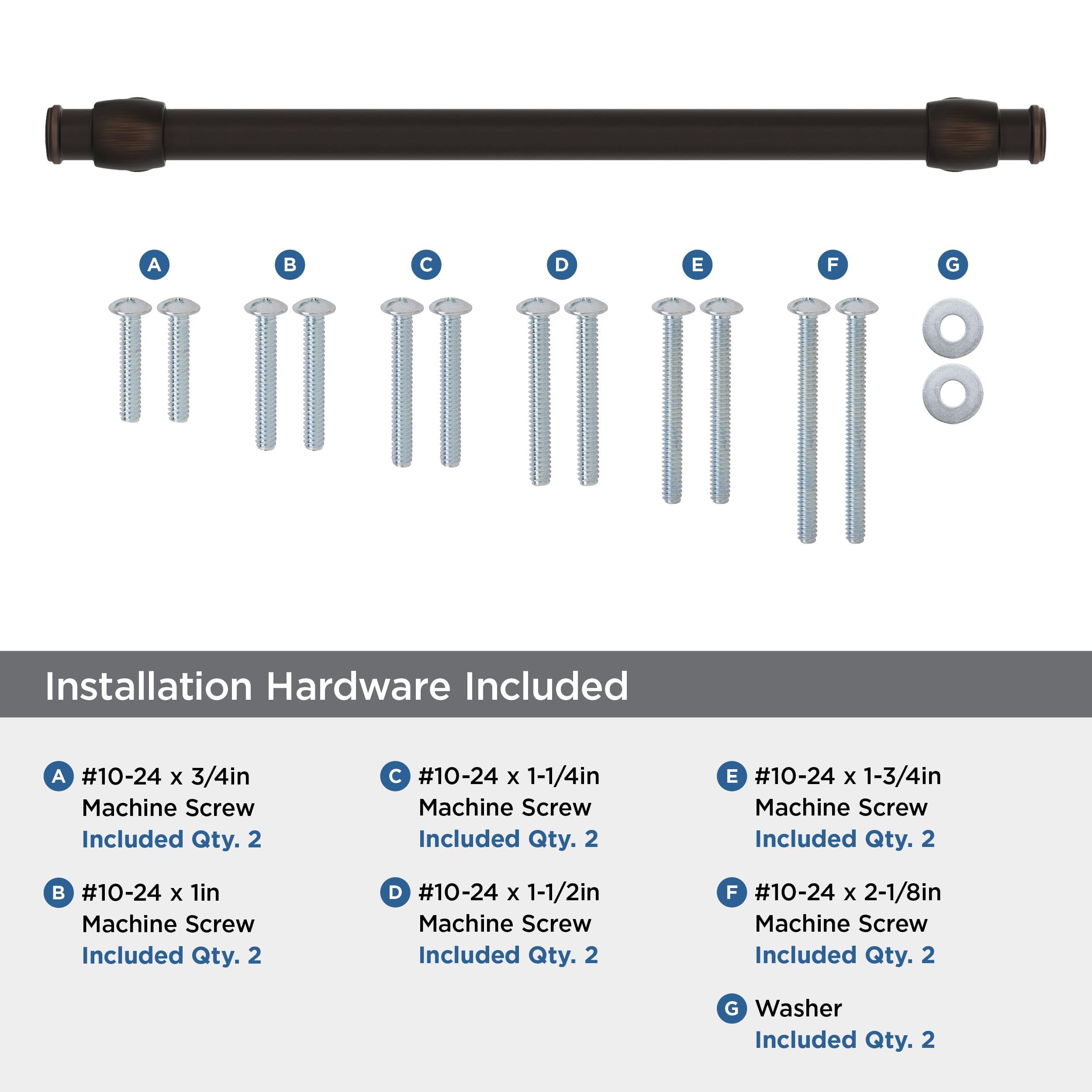 A B C D E F G

Installation Hardware Included

A #10-24 x 3/4in Machine Screw
Included Qty. 2

B #10-24 x 1in Machine Screw
Included Qty. 2

C #10-24 x 1-1/4in Machine Screw
Included Qty. 2

D #10-24 x 1-1/2in Machine Screw
Included Qty. 2

E #10-24 x 1-3/4in Machine Screw
Included Qty. 2

F #10-24 x 2-1/8in Machine Screw
Included Qty. 2

G Washer
Included Qty. 2