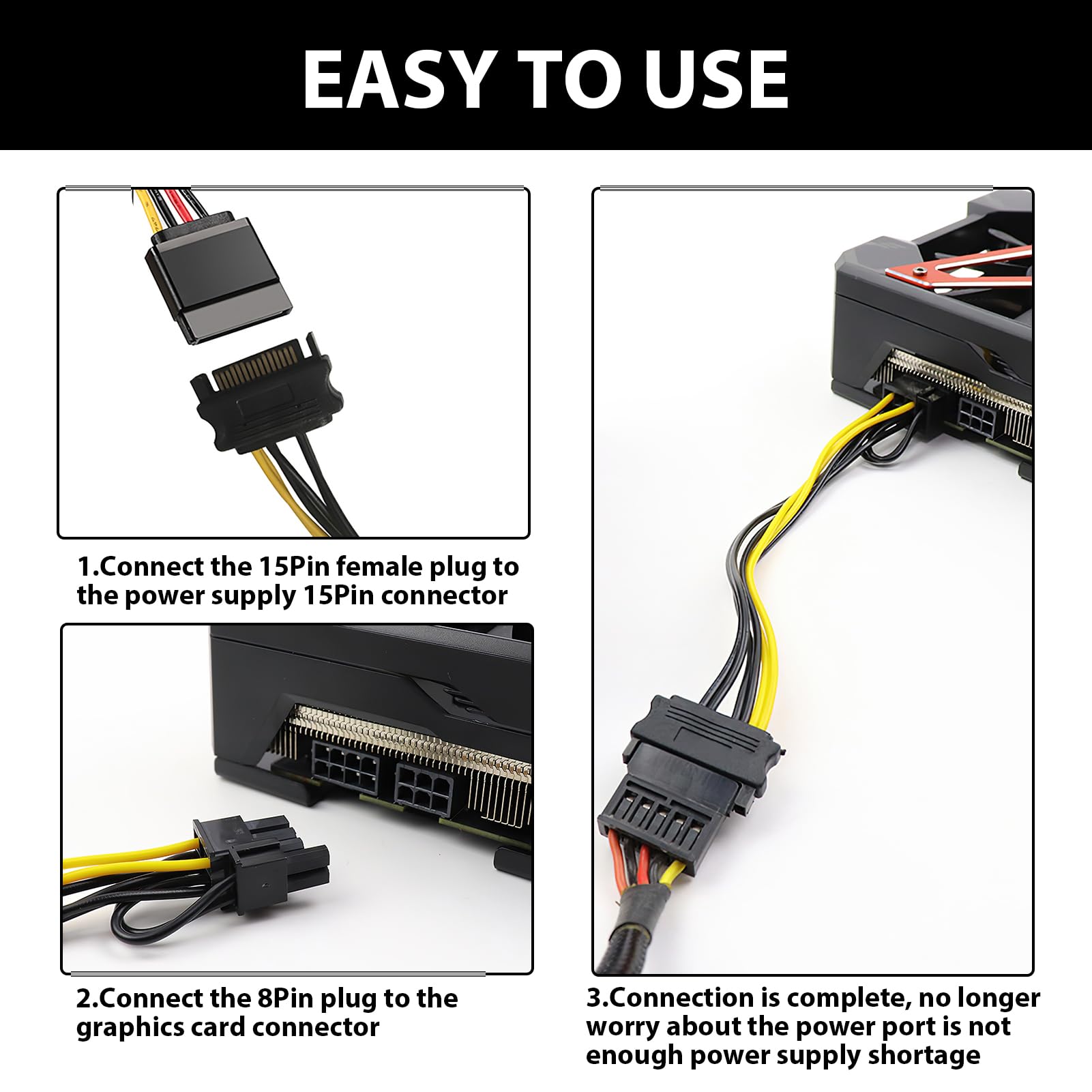 EASY TO USE

1.Connect the 15Pin female plug to the power supply 15Pin connector

2.Connect the 8Pin plug to the graphics card connector

3.Connection is complete, no longer worry about the power port is not enough power supply shortage