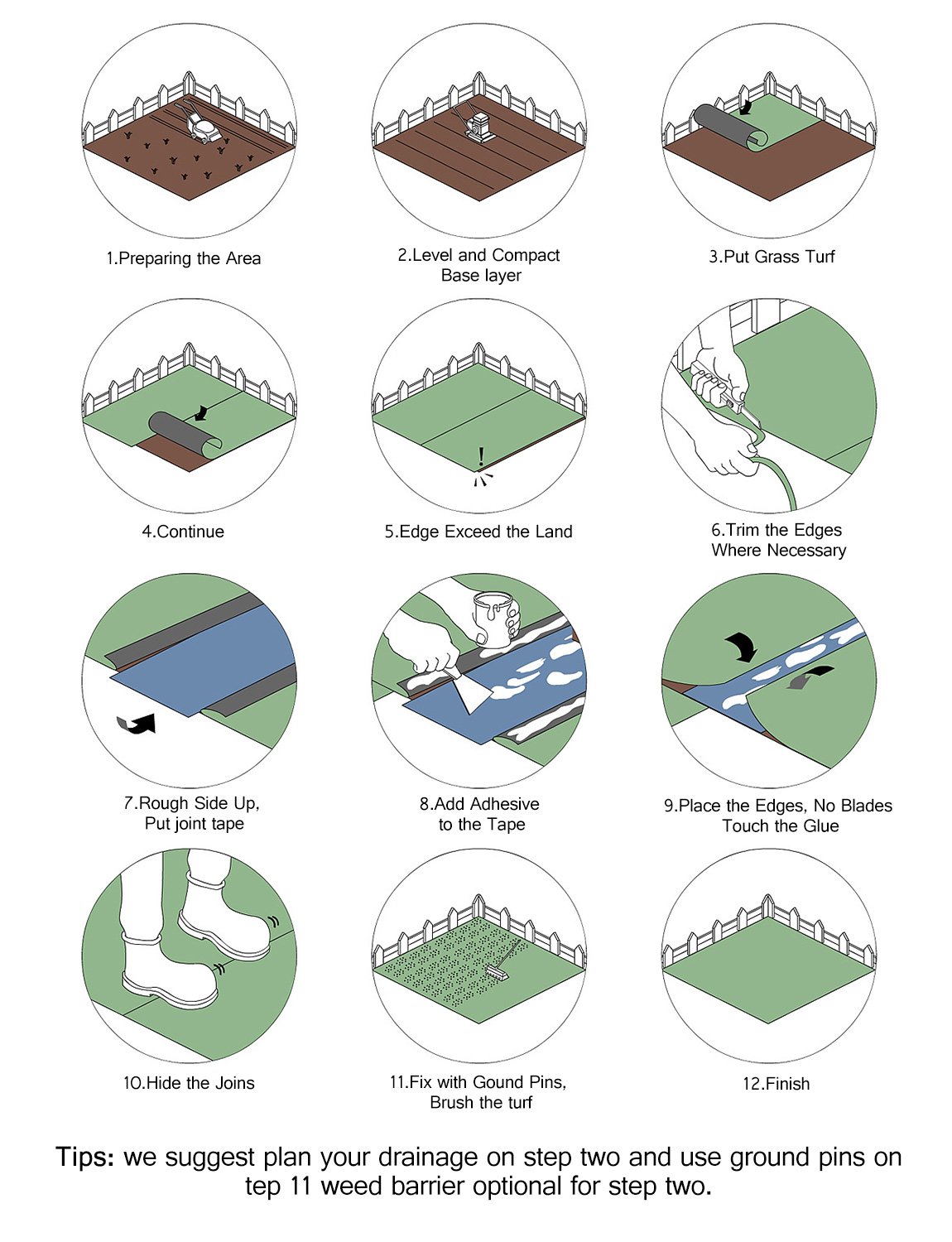 1.Preparing the Area

2.Level and Compact Base layer

3.Put Grass Turf

4.Continue

5.Edge Exceed the Land

6.Trim the Edges Where Necessary

7.Rough Side Up, Put joint tape

8.Add Adhesive to the Tape

9.Place the Edges, No Blades Touch the Glue

10.Hide the Joins

11.Fix with Gound Pins, Brush the turf

12.Finish

Tips: we suggest plan your drainage on step two and use ground pins on tep 11 weed barrier optional for step two.