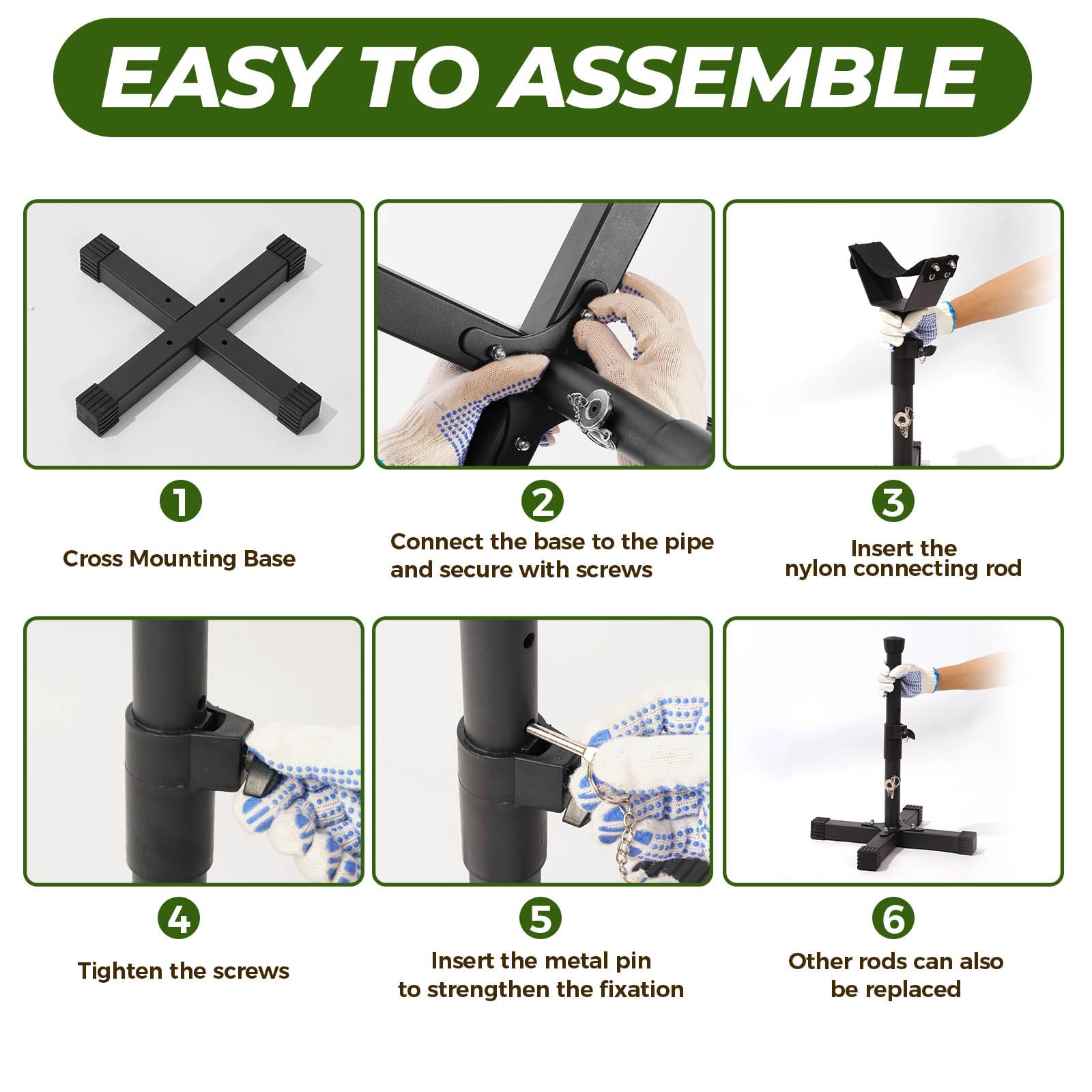 EASY TO ASSEMBLE

1
Cross Mounting Base

2
Connect the base to the pipe and secure with screws

3
Insert the nylon connecting rod

4
Tighten the screws

5
Insert the metal pin to strengthen the fixation

6
Other rods can also be replaced