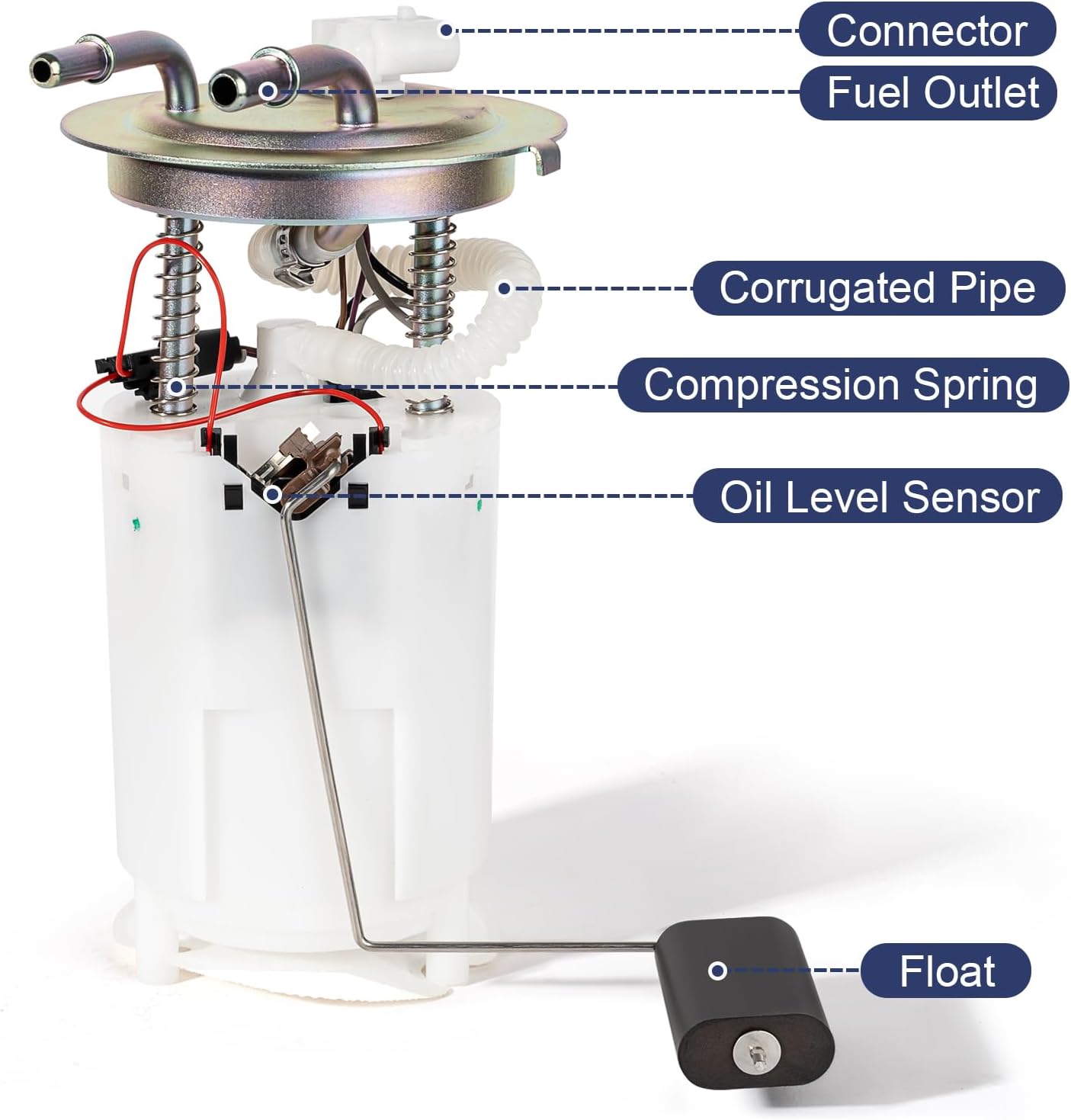 Connector
Fuel Outlet
Corrugated Pipe
Compression Spring
Oil Level Sensor
Float