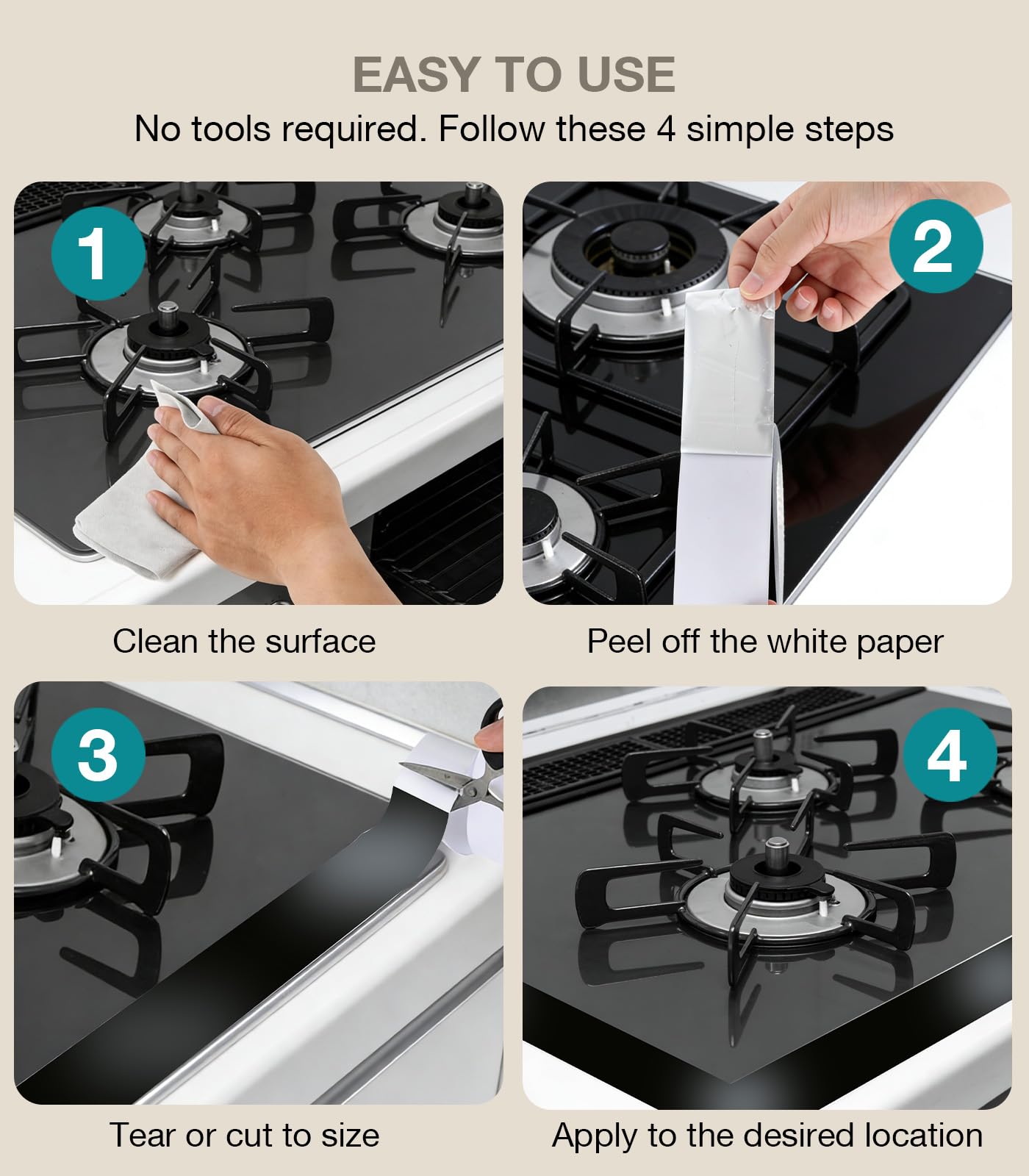 EASY TO USE

No tools required. Follow these 4 simple steps

1

Clean the surface

2

Peel off the white paper

3

Tear or cut to size

4

Apply to the desired location