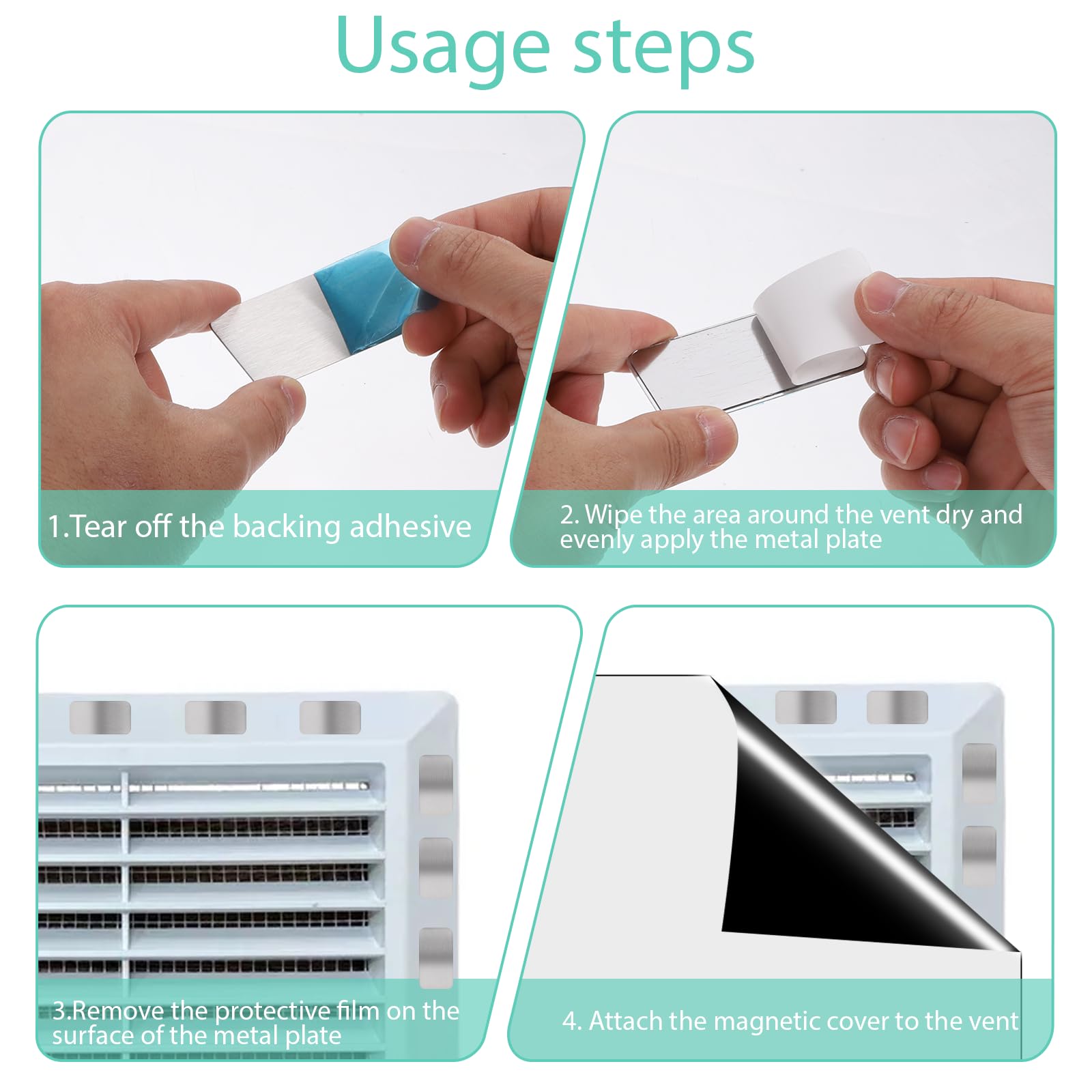 Usage steps

1.Tear off the backing adhesive

2. Wipe the area around the vent dry and evenly apply the metal plate

3.Remove the protective film on the surface of the metal plate

4. Attach the magnetic cover to the vent