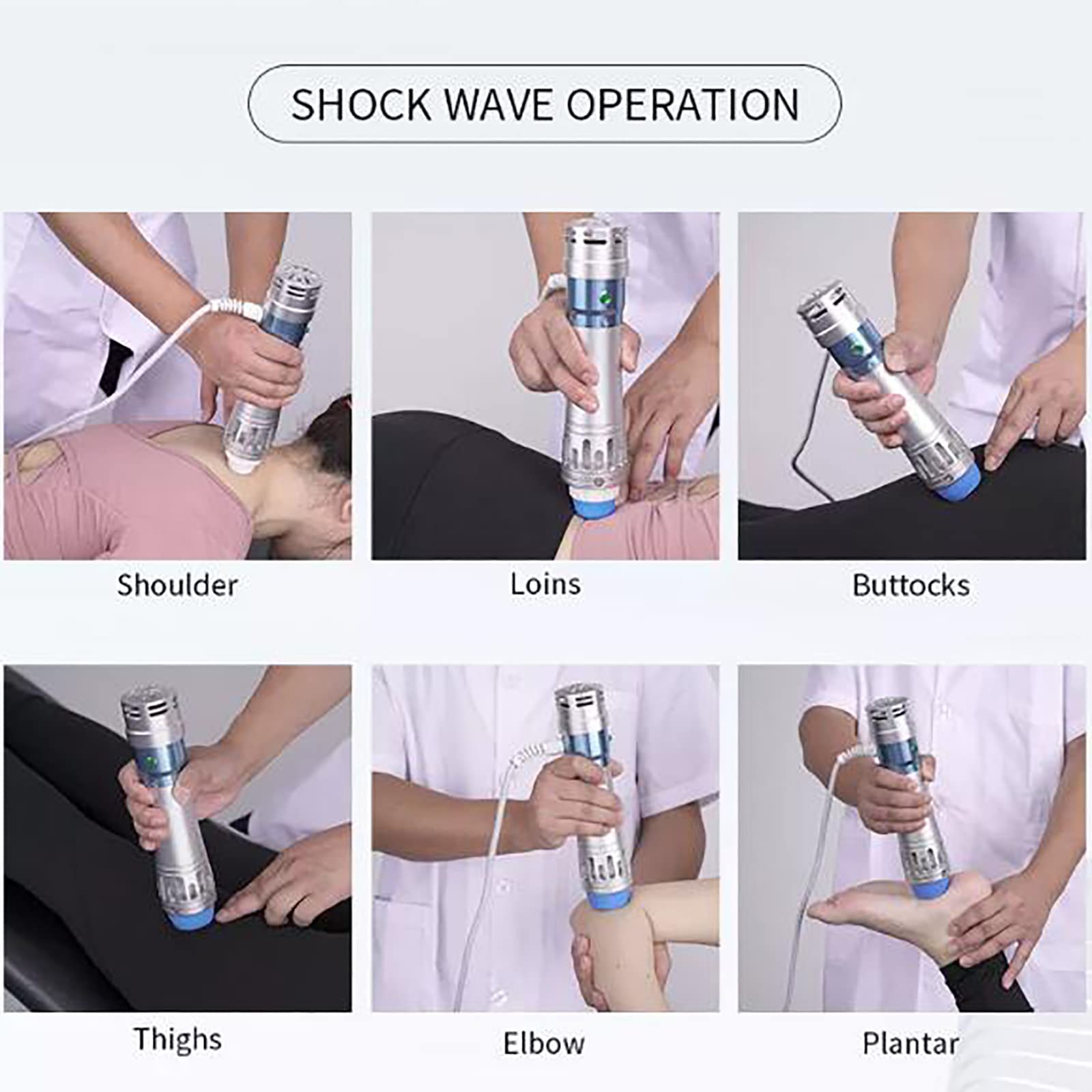 SHOCK WAVE OPERATION

Shoulder

Loins

Buttocks

Thighs

Elbow

Plantar