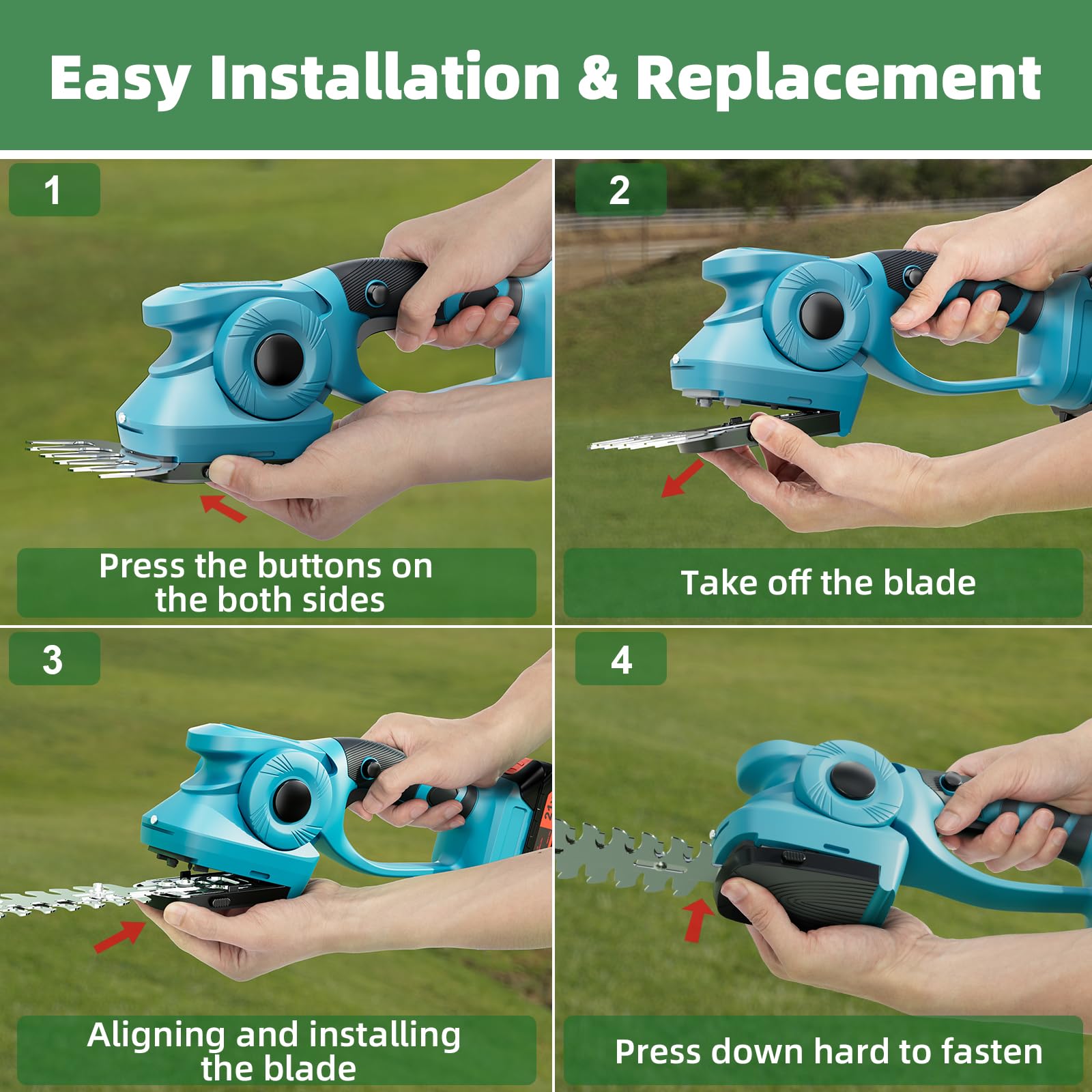 Easy Installation & Replacement

1

Press the buttons on the both sides

2

Take off the blade

3

Aligning and installing the blade

4

Press down hard to fasten