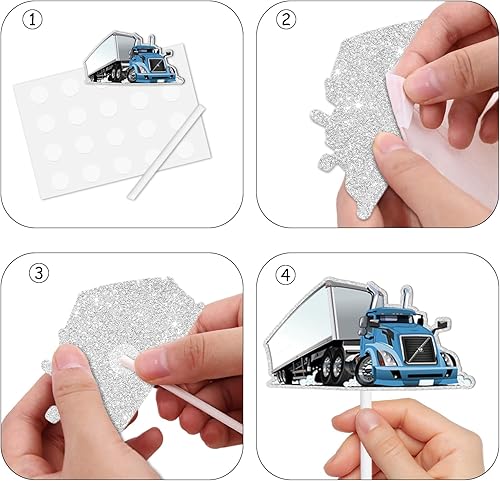 ①
②
③
④