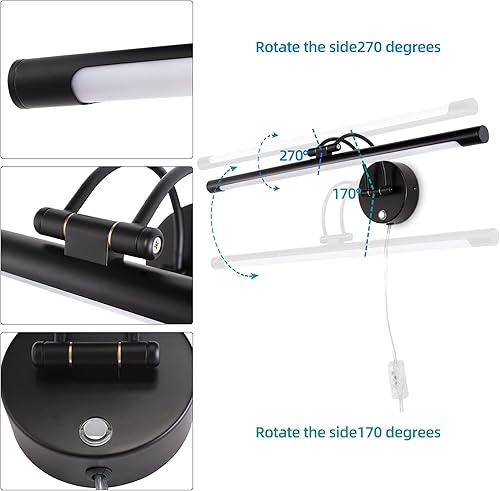 Rotate the side270 degrees

270°

170°

Rotate the side170 degrees