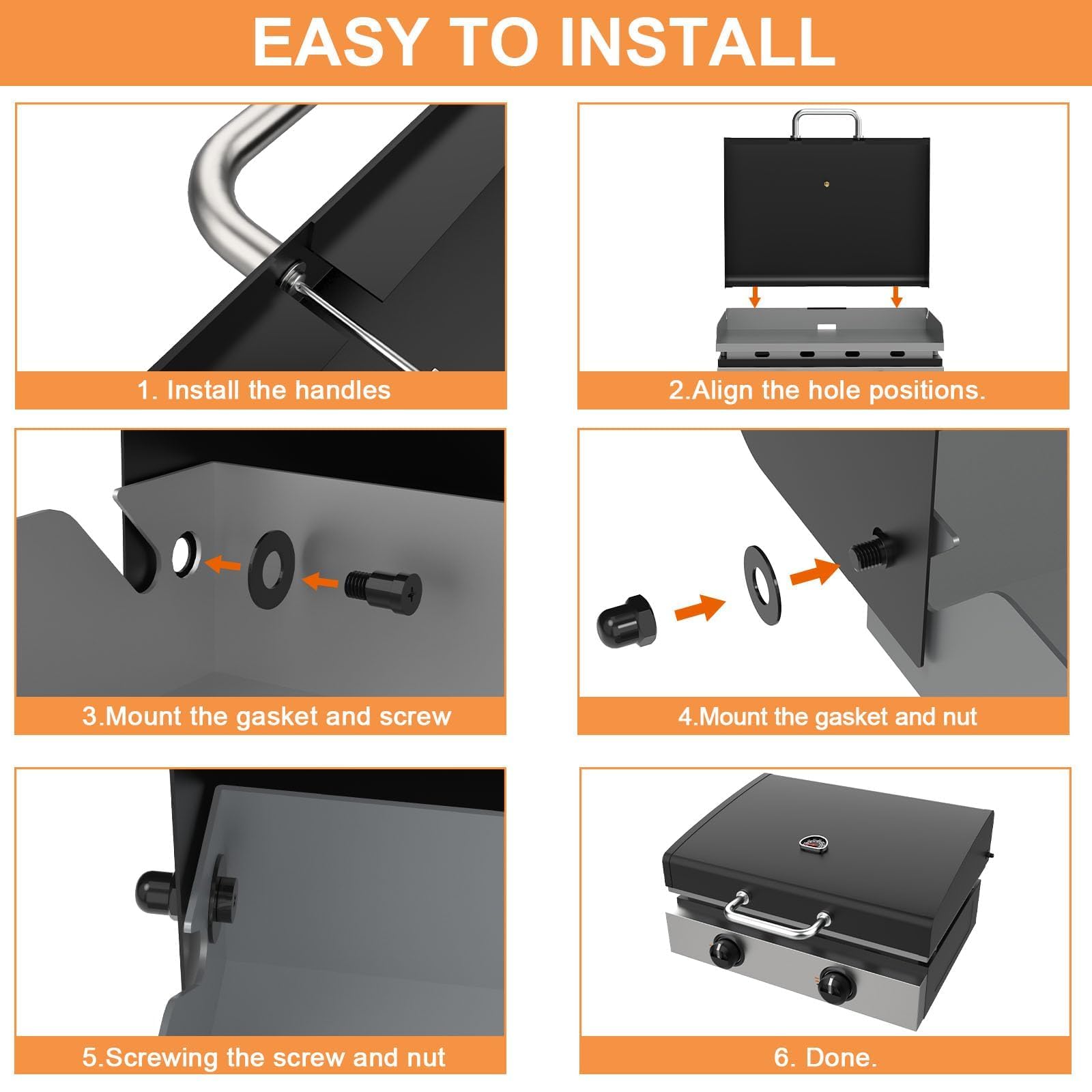 EASY TO INSTALL

1. Install the handles

2.Align the hole positions.

3.Mount the gasket and screw

4.Mount the gasket and nut

5.Screwing the screw and nut

6. Done.