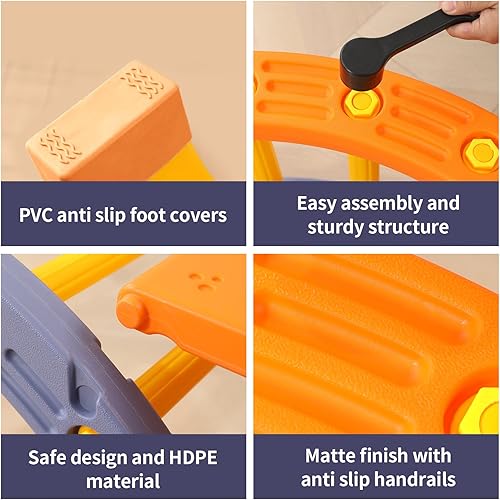 PVC anti slip foot covers

Easy assembly and sturdy structure

Safe design and HDPE material

Matte finish with anti slip handrails