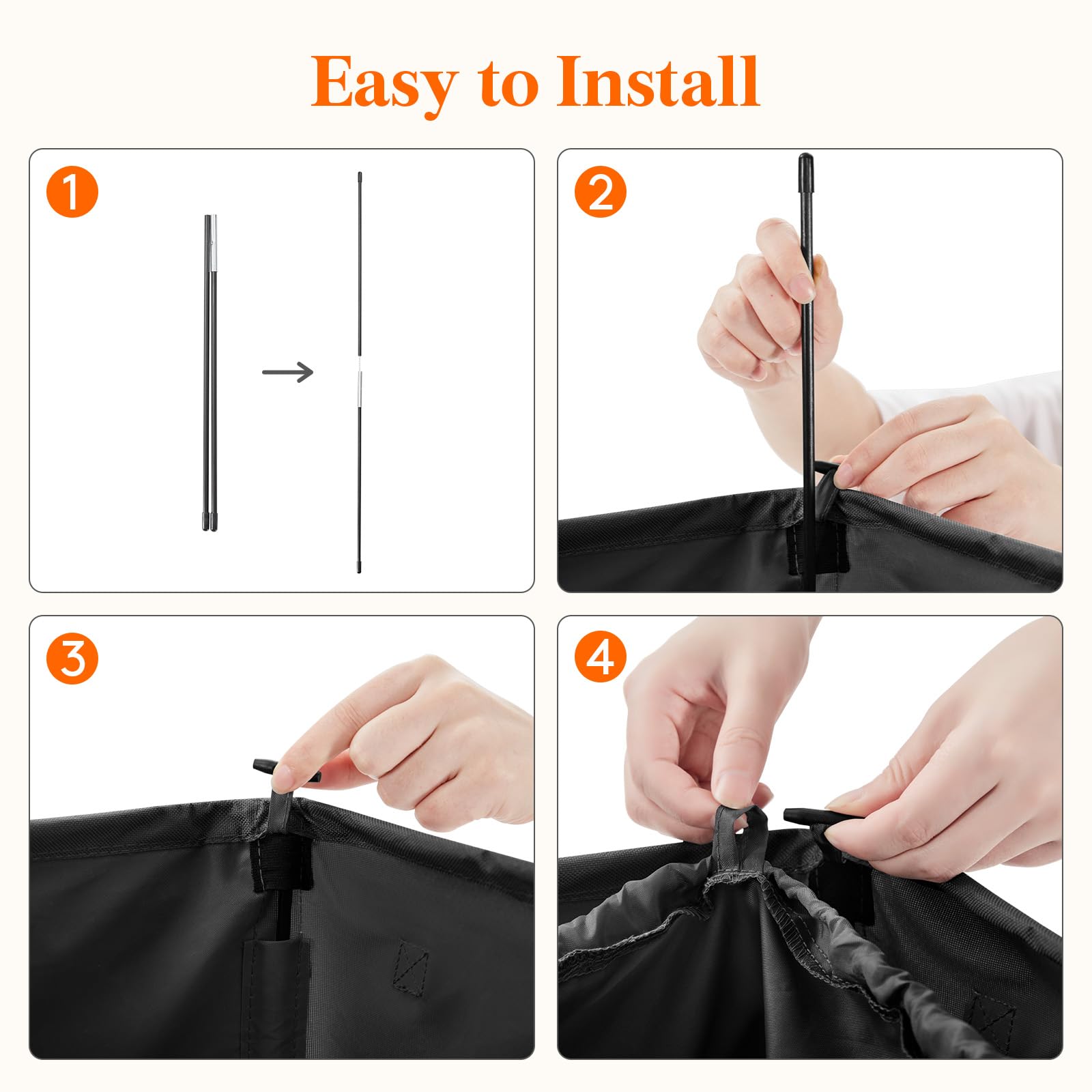 Easy to Install

1

2

3

4