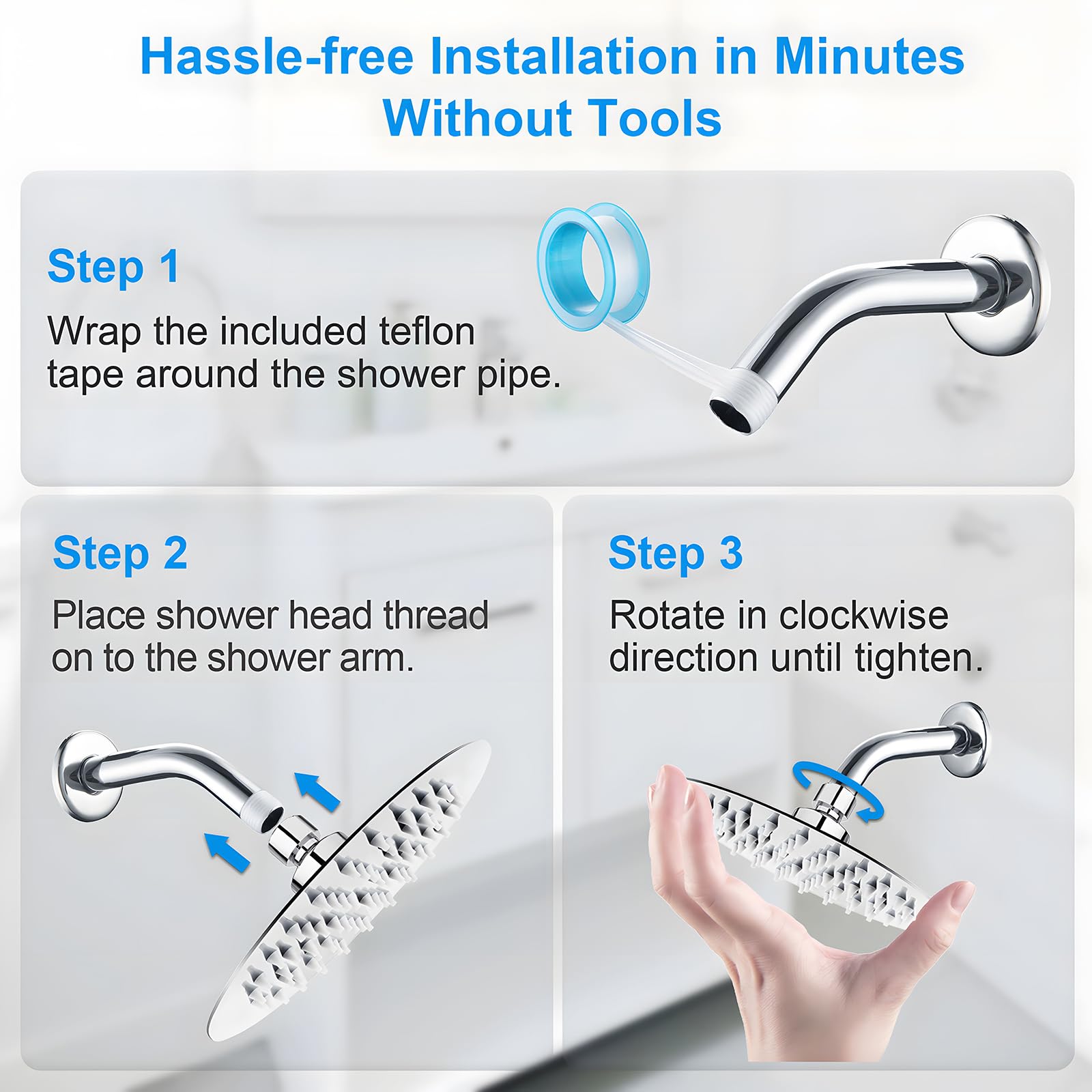 Hassle-free Installation in Minutes Without Tools

Step 1
Wrap the included teflon tape around the shower pipe.

Step 2
Place shower head thread on to the shower arm.

Step 3
Rotate in clockwise direction until tighten.