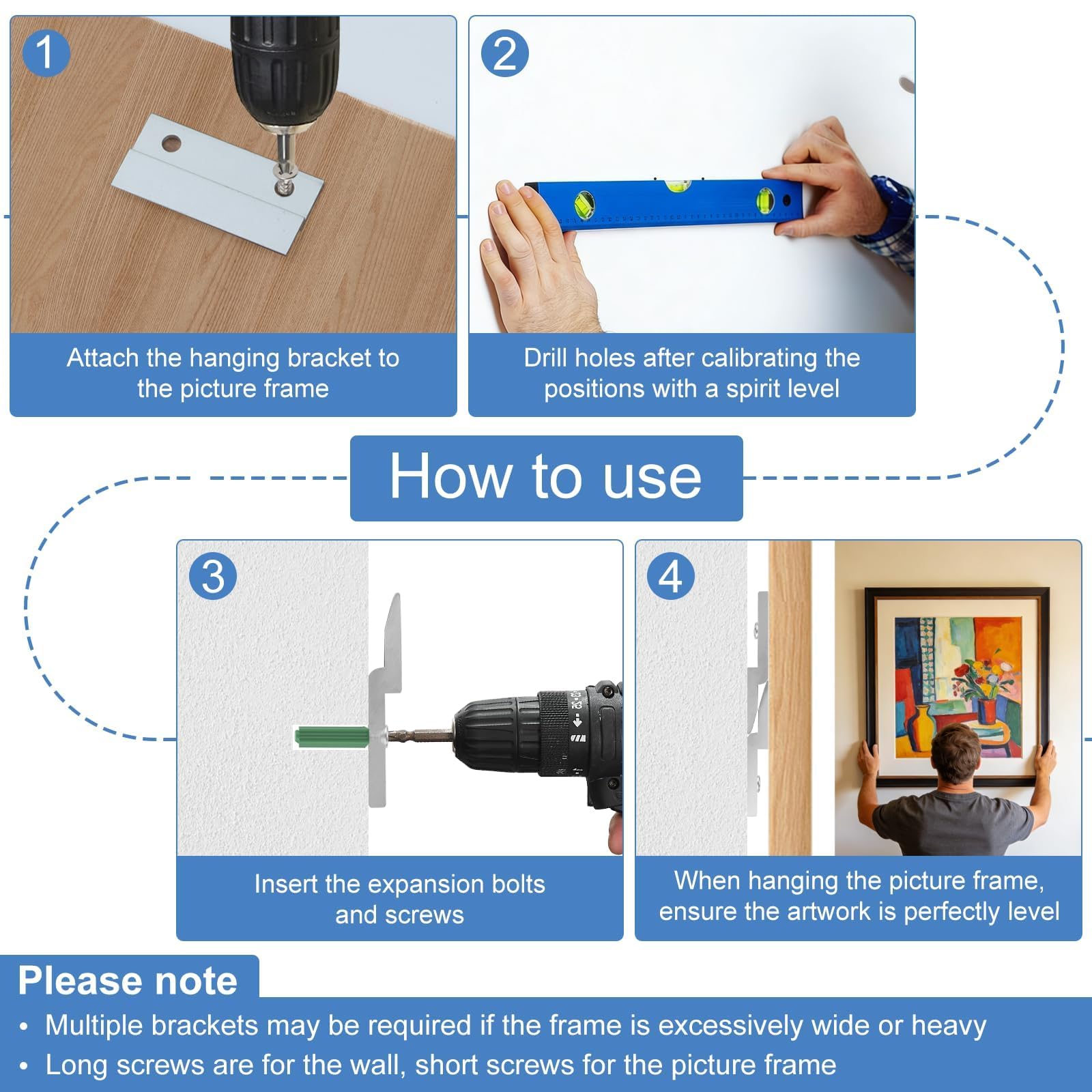 1

Attach the hanging bracket to the picture frame

2

Drill holes after calibrating the positions with a spirit level

How to use

3

Insert the expansion bolts and screws

4

When hanging the picture frame, ensure the artwork is perfectly level

Please note

• Multiple brackets may be required if the frame is excessively wide or heavy
• Long screws are for the wall, short screws for the picture frame