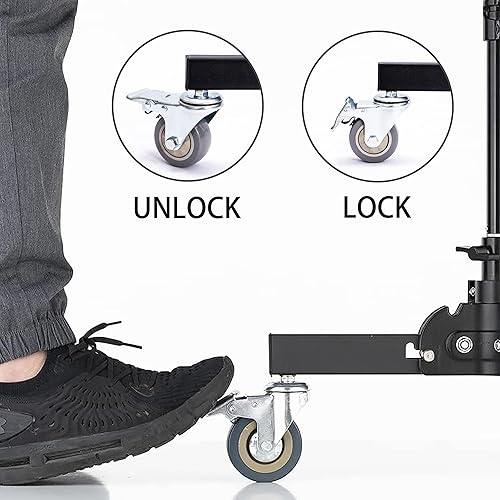 UNLOCK

LOCK