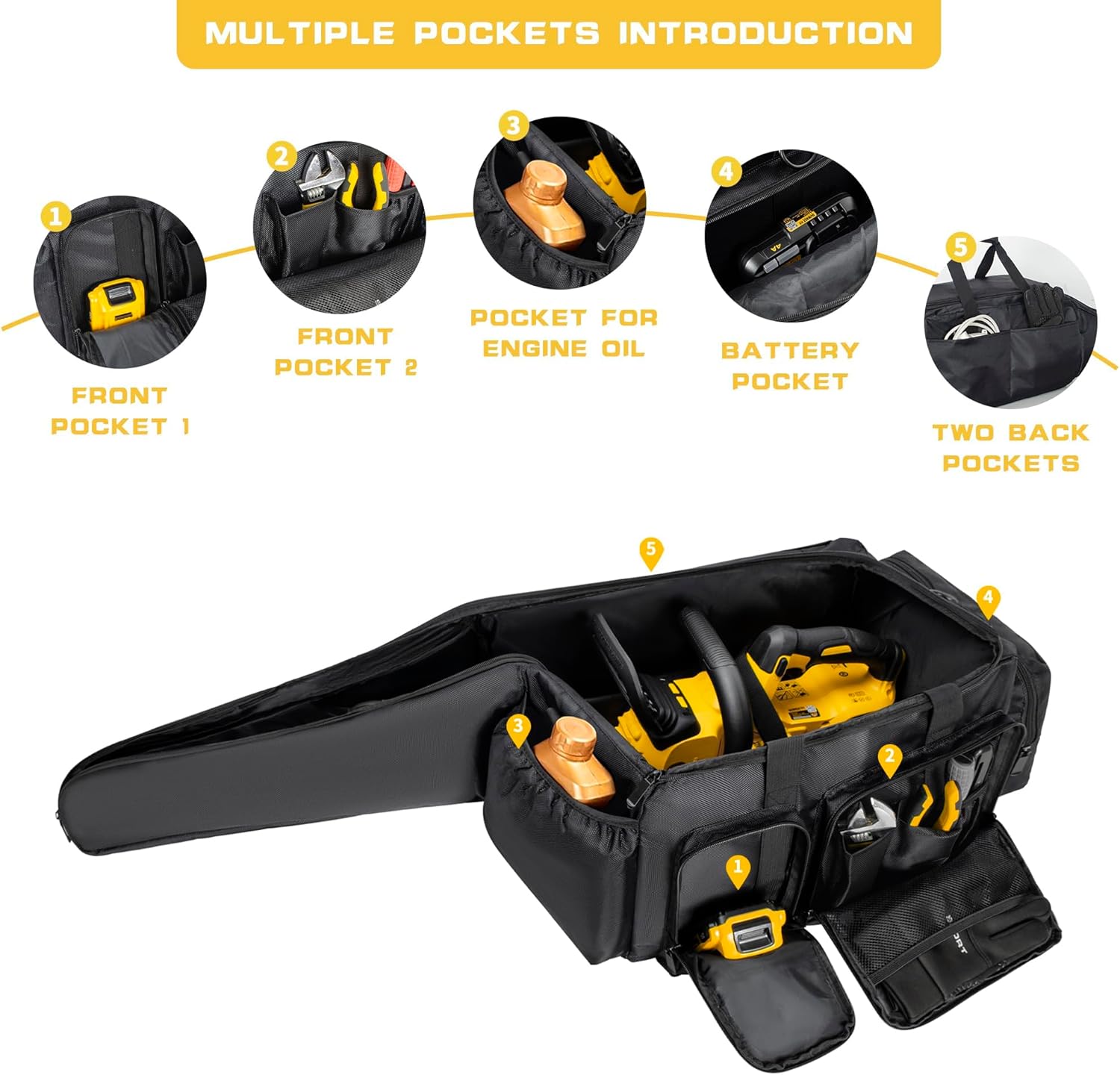 MULTIPLE POCKETS INTRODUCTION

1
FRONT POCKET 1

2
FRONT POCKET 2

3
POCKET FOR ENGINE OIL

4
BATTERY POCKET

5
TWO BACK POCKETS

5

4

3

2

1