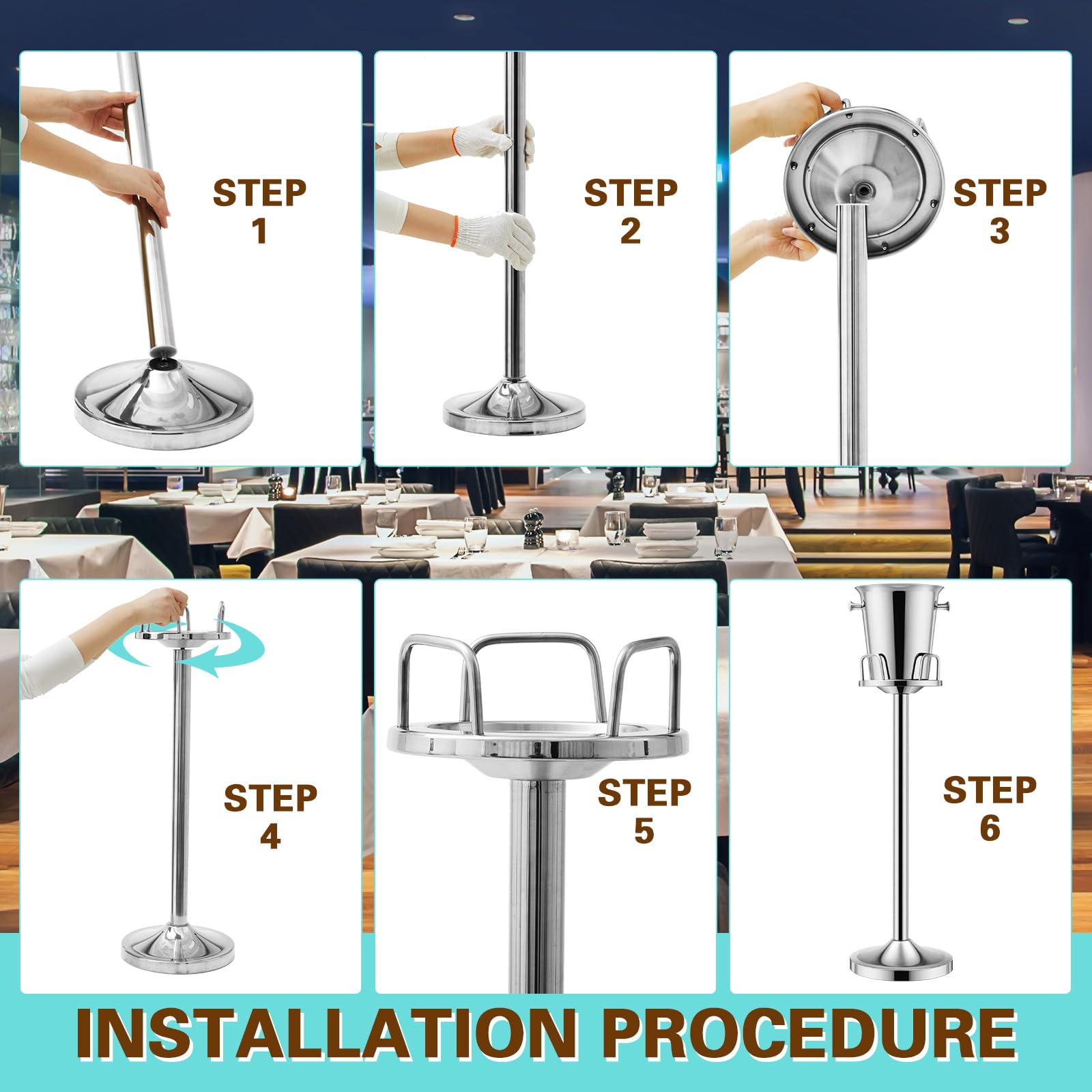 STEP
1

STEP
2

STEP
3

STEP
4

STEP
5

STEP
6

INSTALLATION PROCEDURE