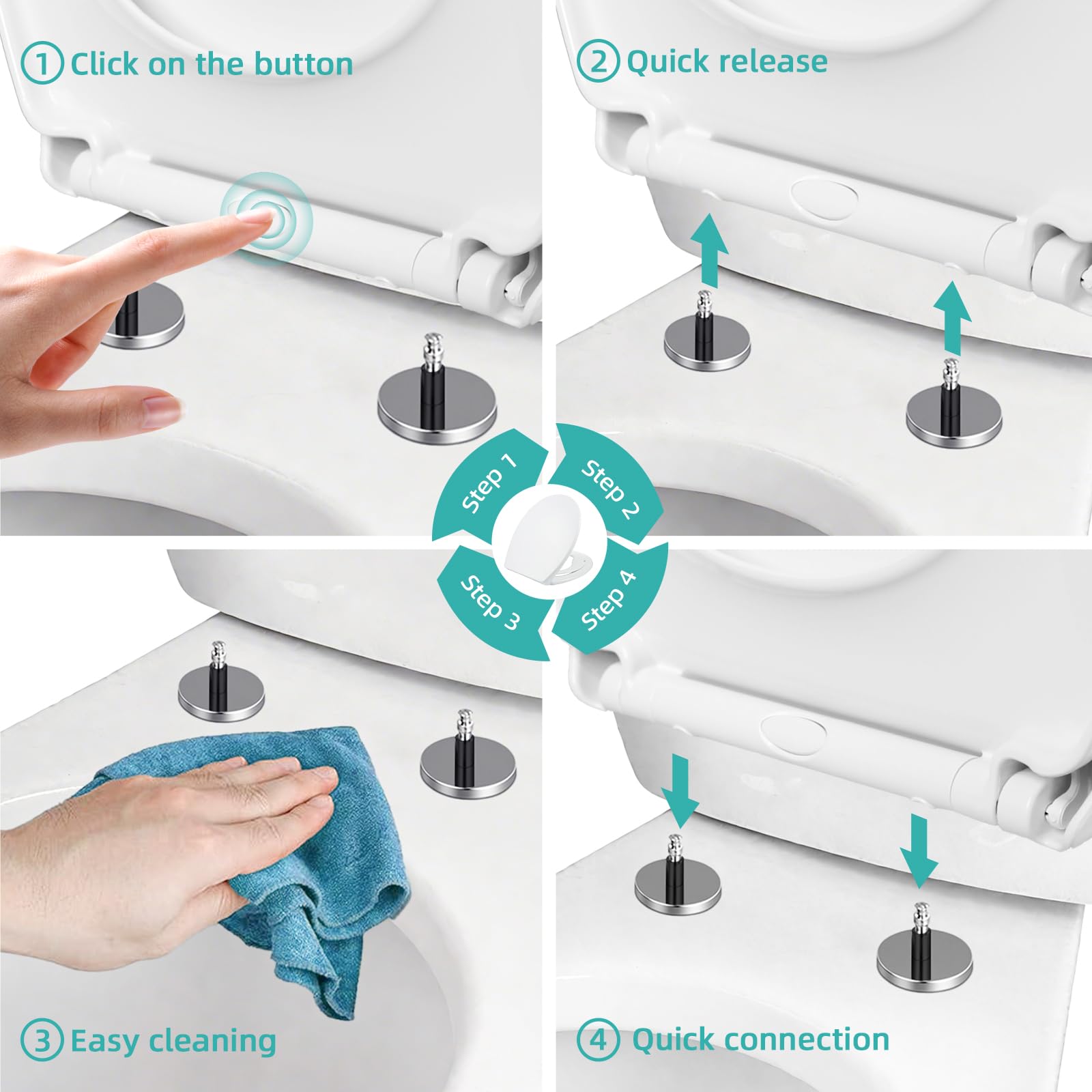 1 Click on the button

2 Quick release

Step 1

Step 2

Step 3

Step 4

3 Easy cleaning

4 Quick connection