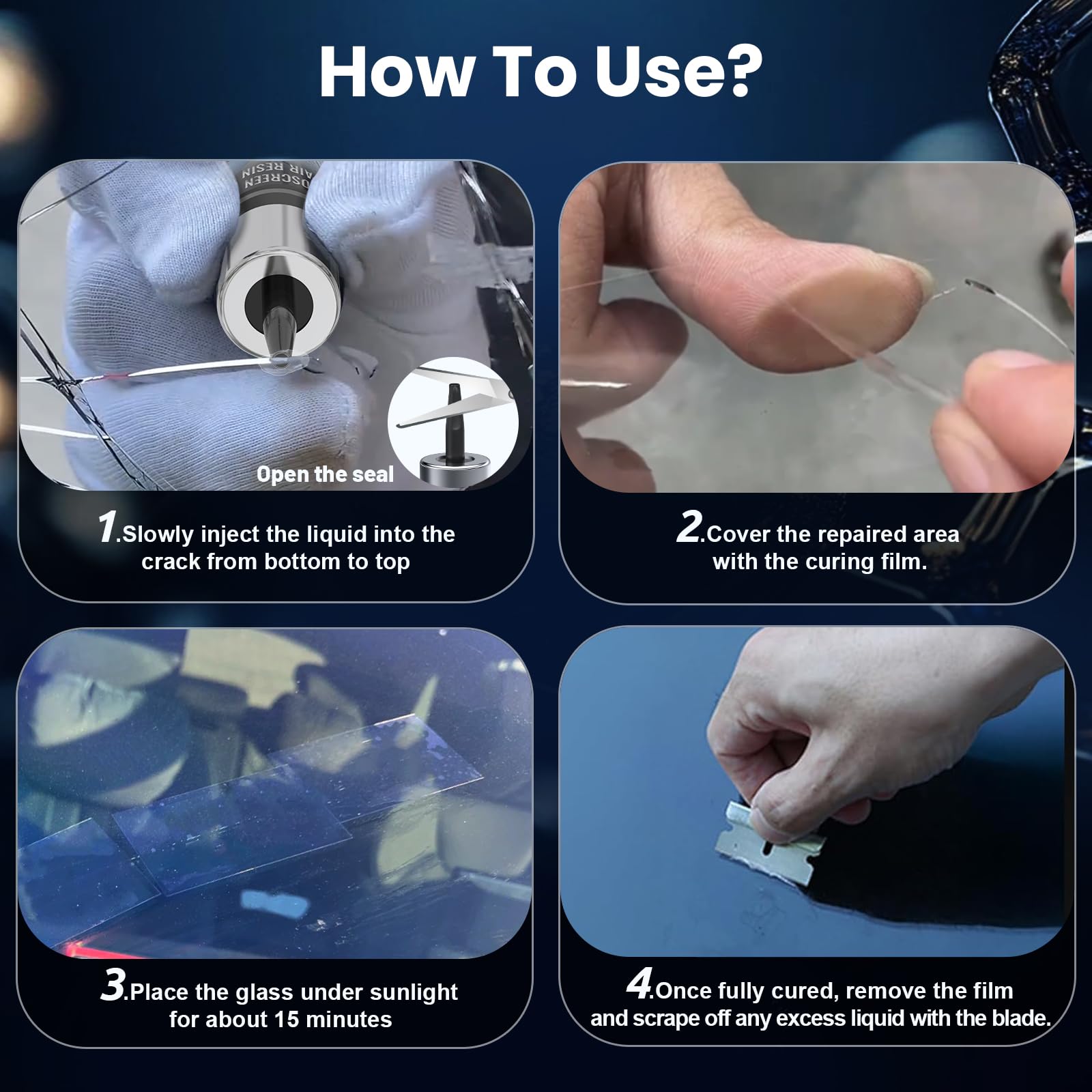 How To Use?

DSCREEN
AIR RESIN

Open the seal

1.Slowly inject the liquid into the crack from bottom to top

2.Cover the repaired area with the curing film.

3.Place the glass under sunlight for about 15 minutes

4.Once fully cured, remove the film and scrape off any excess liquid with the blade.