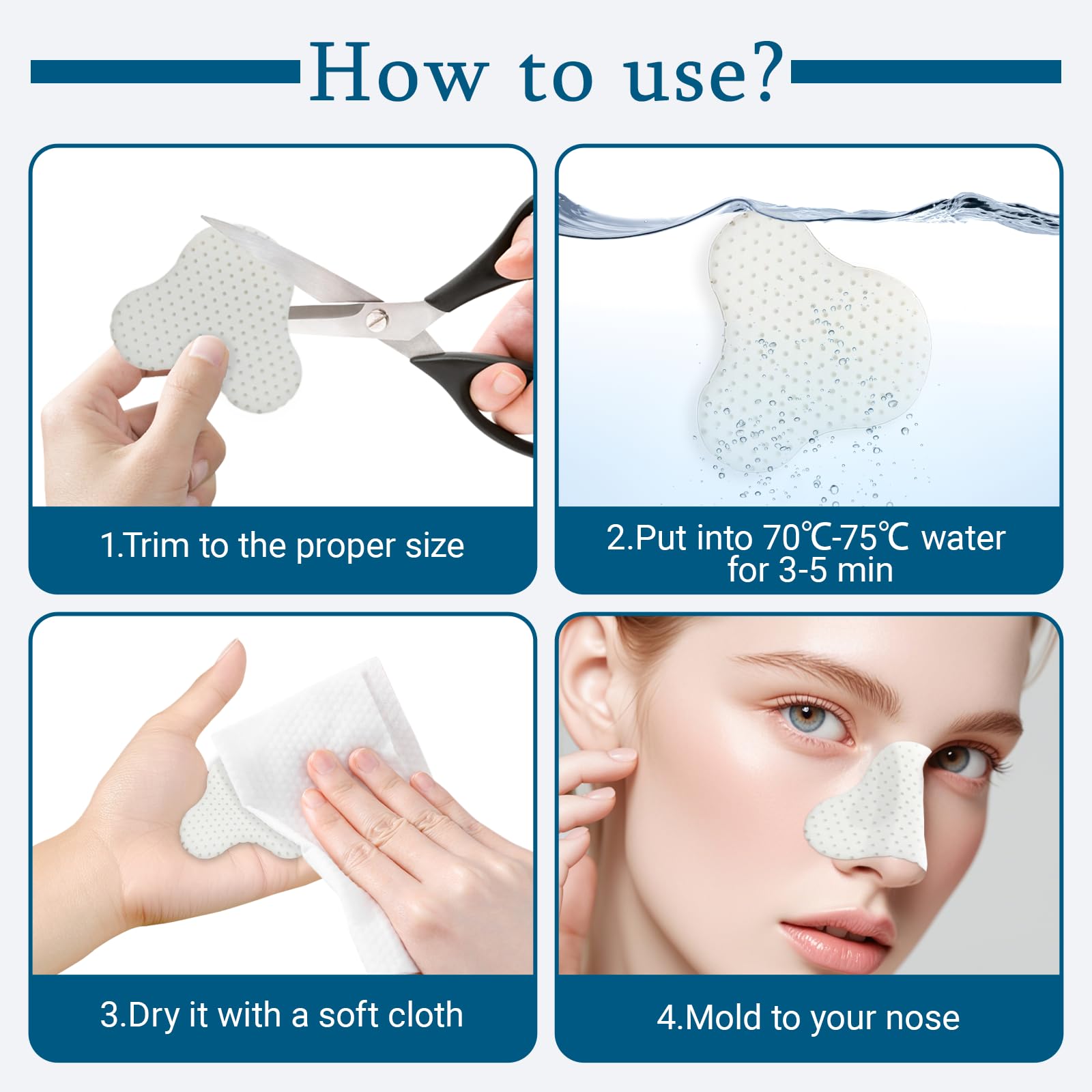 How to use?

1.Trim to the proper size

2.Put into 70℃-75℃ water for 3-5 min

3.Dry it with a soft cloth

4.Mold to your nose