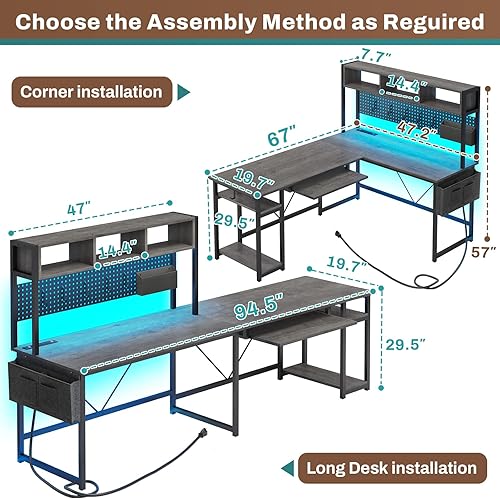 Choose the Assembly Method as Reguired

Corner installation

7.7"

14.4"

47.2"

67"

19.7"

29.5"

57"

47"

14.4"

19.7"

94.5"

29.5"

Long Desk installation