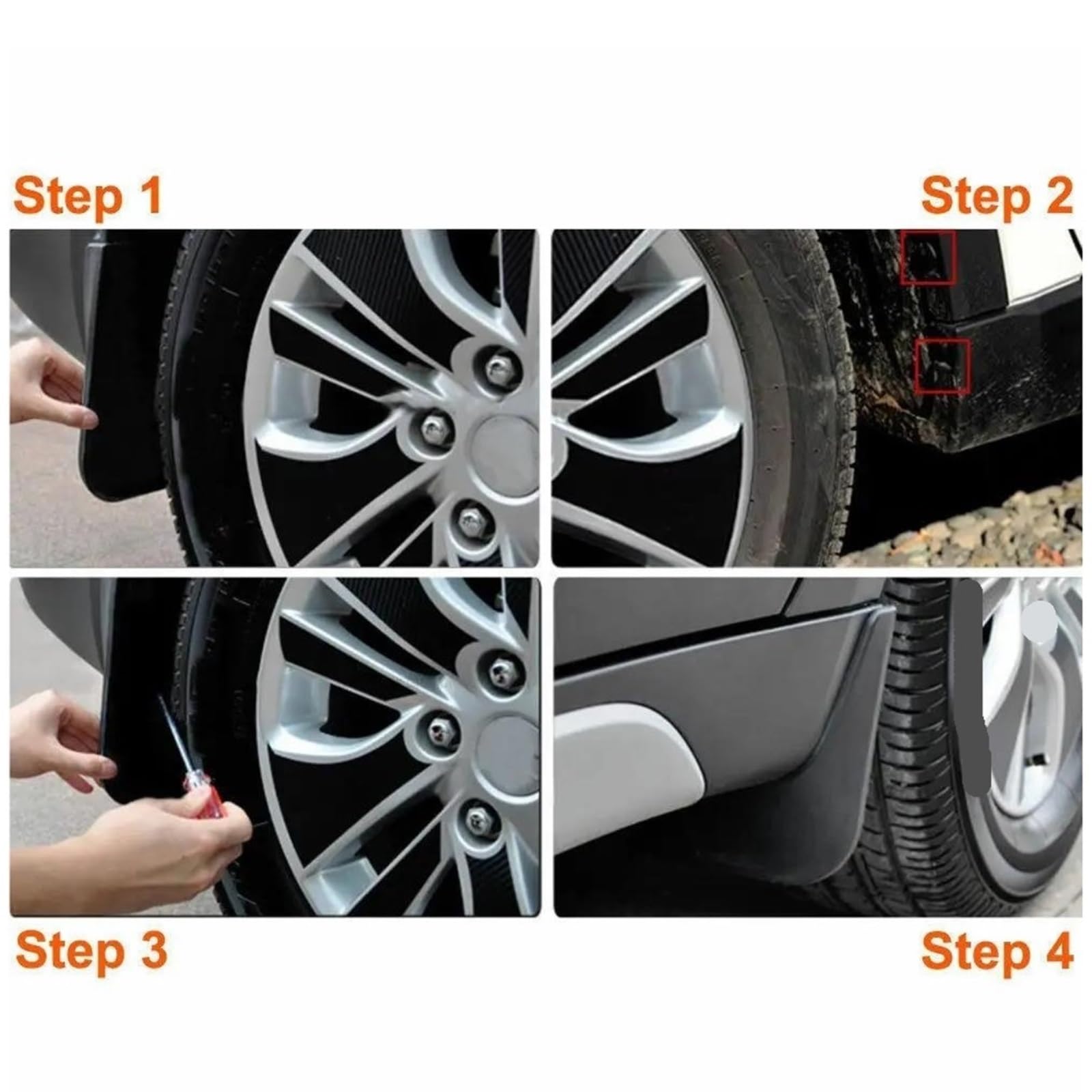 Step 1

Step 2

Step 3

Step 4